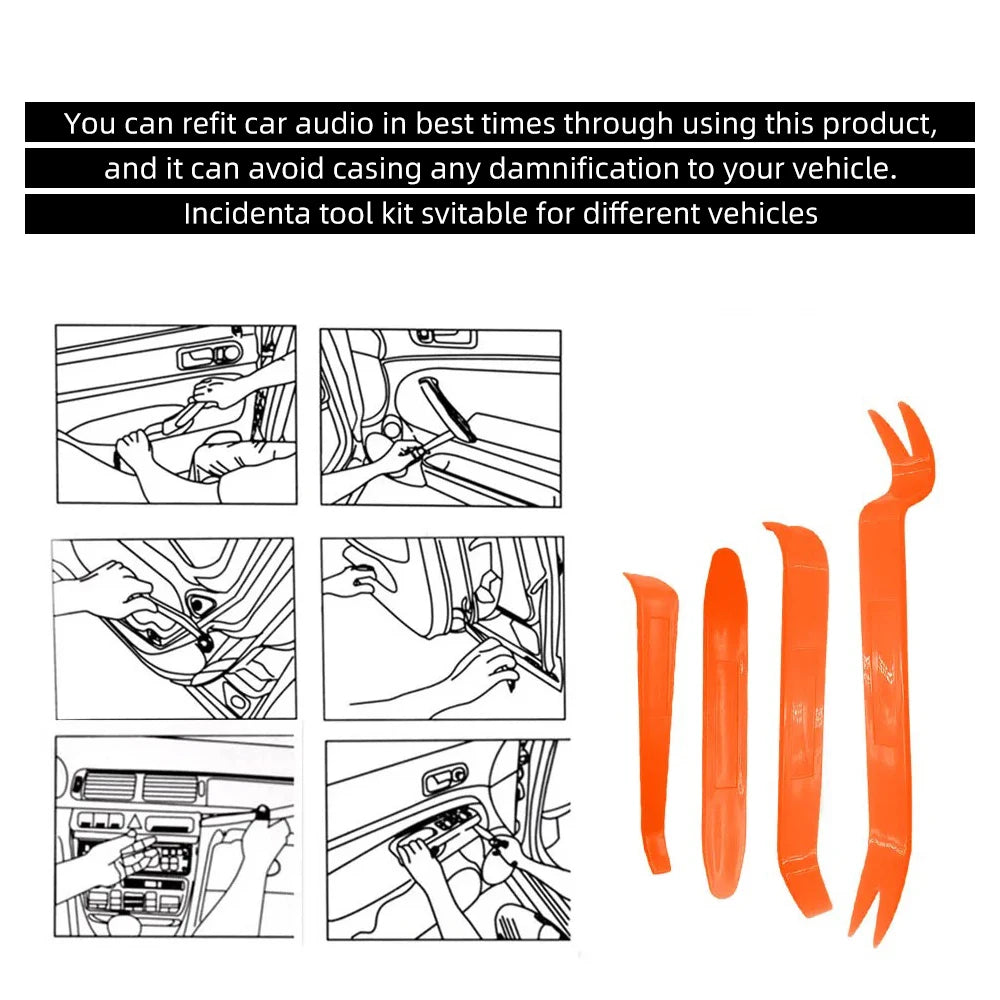 You can refit car audio in best times through using this product,
and it can avoid casing any damnification to your vehicle.
Incidenta tool kit svitable for different vehicles