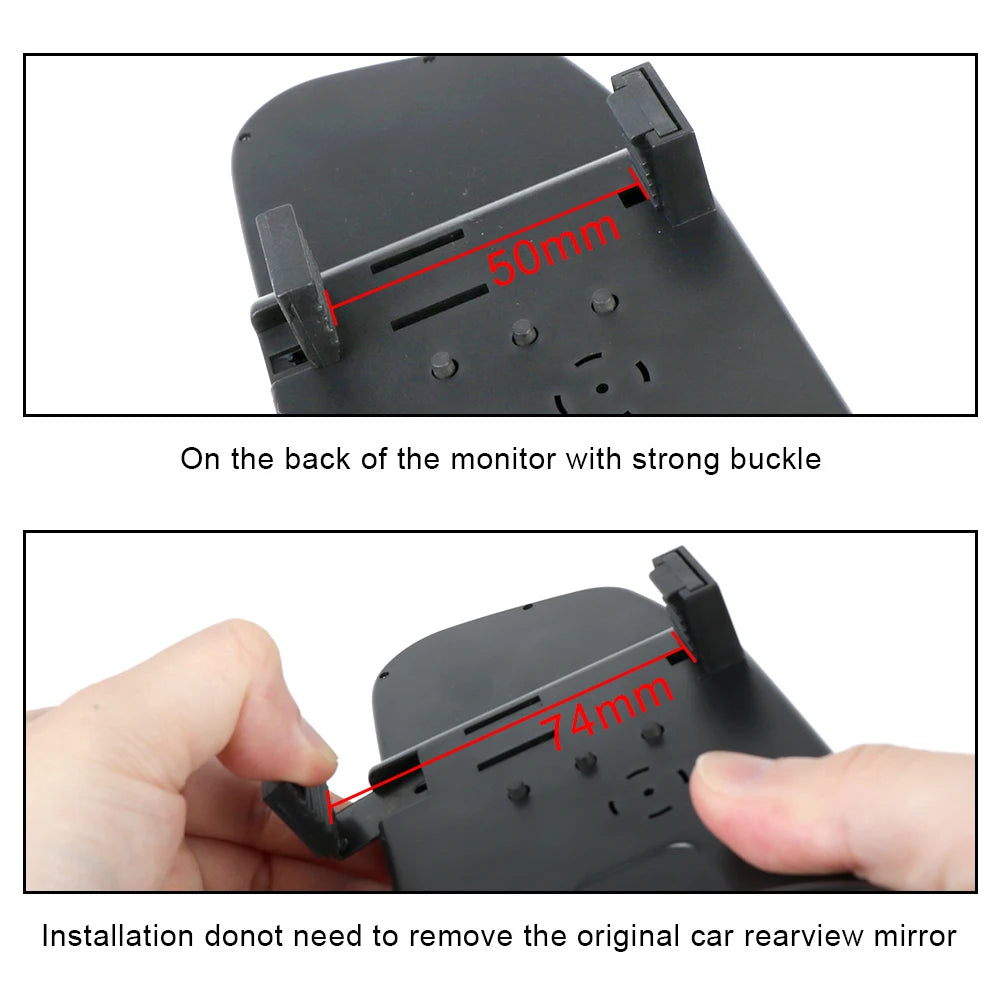 50mm

On the back of the monitor with strong buckle

74mm

Installation donot need to remove the original car rearview mirror