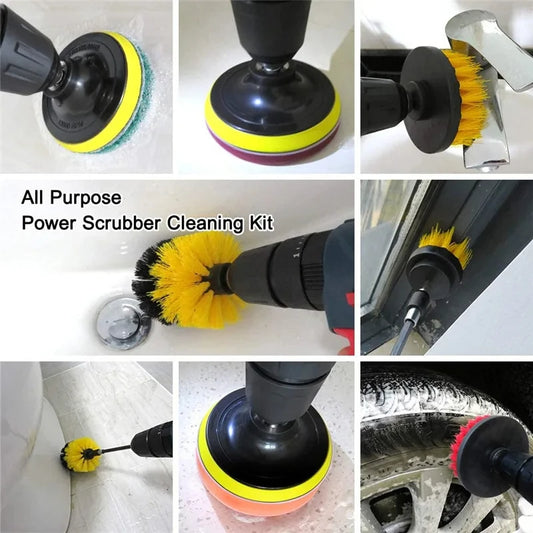 All Purpose
Power Scrubber Cleaning Kit