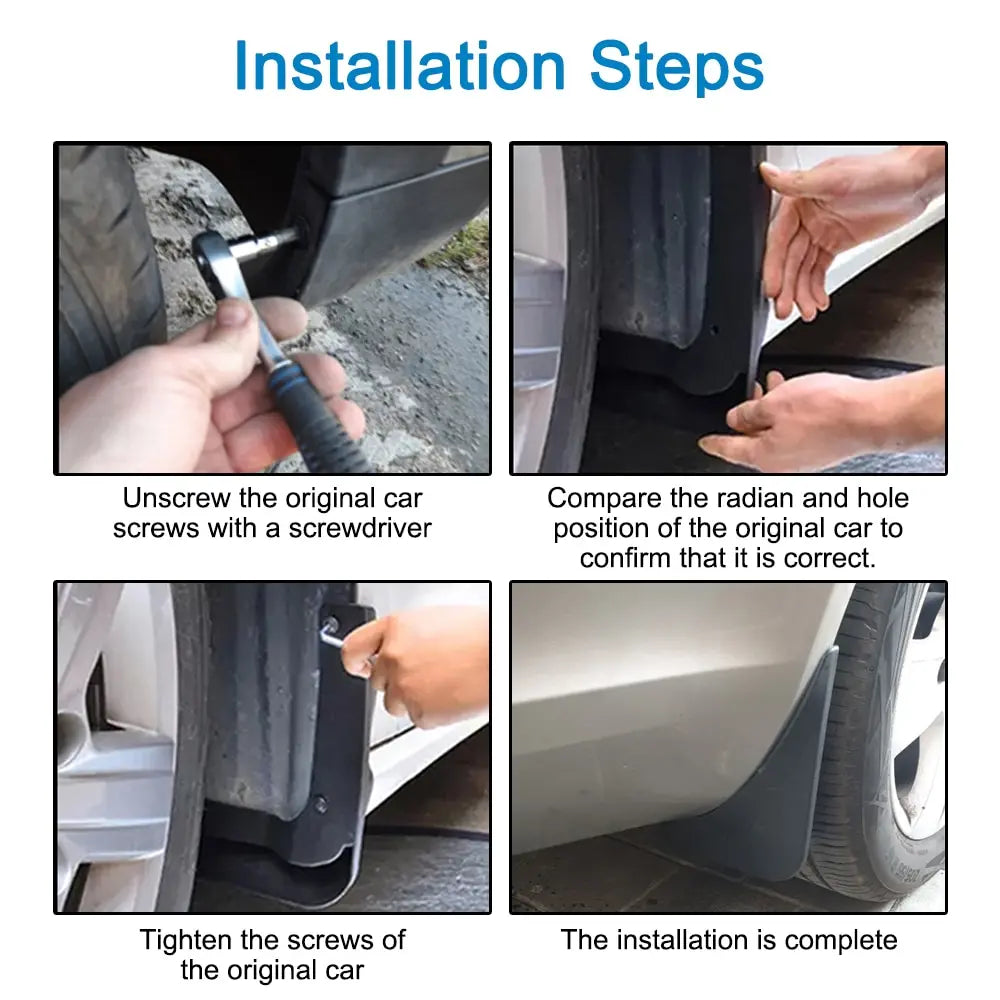 Installation Steps

Unscrew the original car screws with a screwdriver

Compare the radian and hole position of the original car to confirm that it is correct.

Tighten the screws of the original car

The installation is complete