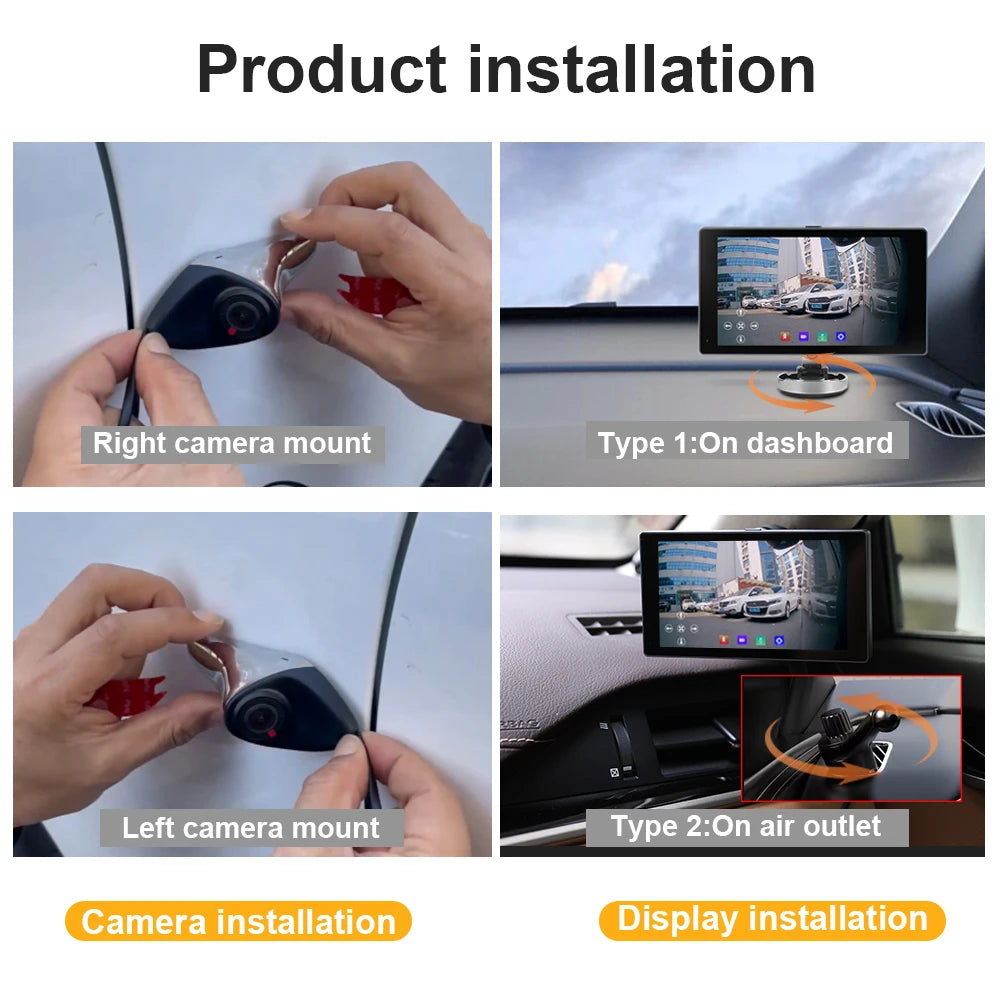 Product installation

Right camera mount

Type 1:On dashboard

Left camera mount

Type 2:On air outlet

Camera installation

Display installation