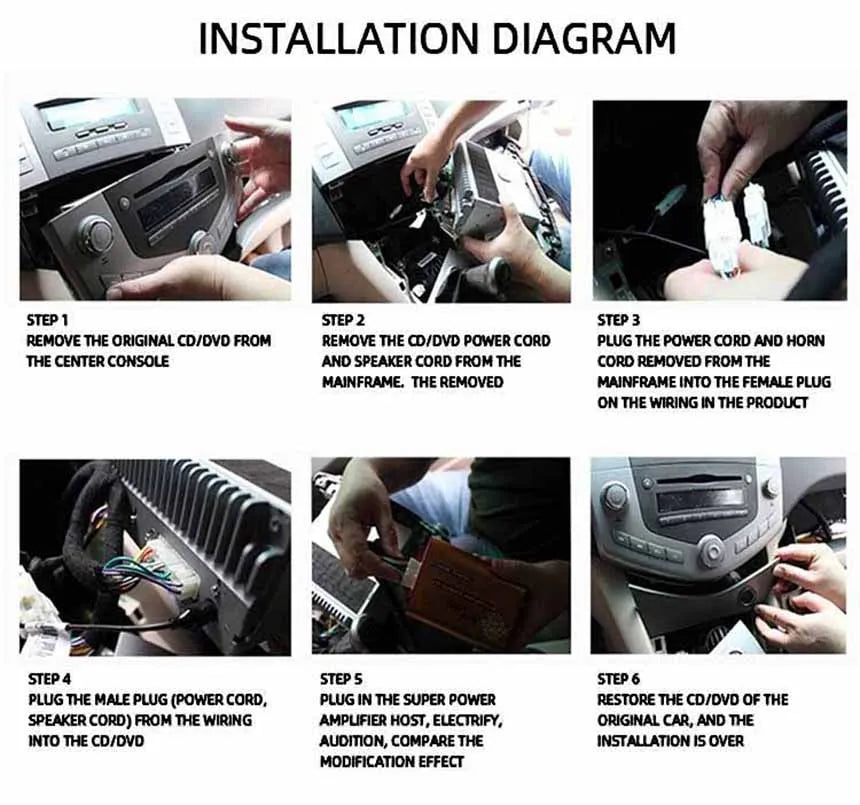 INSTALLATION DIAGRAM

STEP 1
REMOVE THE ORIGINAL CD/DVD FROM THE CENTER CONSOLE

STEP 2
REMOVE THE CD/DVD POWER CORD AND SPEAKER CORD FROM THE MAINFRAME. THE REMOVED

STEP 3
PLUG THE POWER CORD AND HORN CORD REMOVED FROM THE MAINFRAME INTO THE FEMALE PLUG ON THE WIRING IN THE PRODUCT

STEP 4
PLUG THE MALE PLUG (POWER CORD, SPEAKER CORD) FROM THE WIRING INTO THE CD/DVD

STEP 5
PLUG IN THE SUPER POWER AMPLIFIER HOST, ELECTRIFY, AUDITION, COMPARE THE MODIFICATION EFFECT

STEP 6
RESTORE THE CD/DVD OF THE ORIGINAL CAR, AND THE INSTALLATION IS OVER