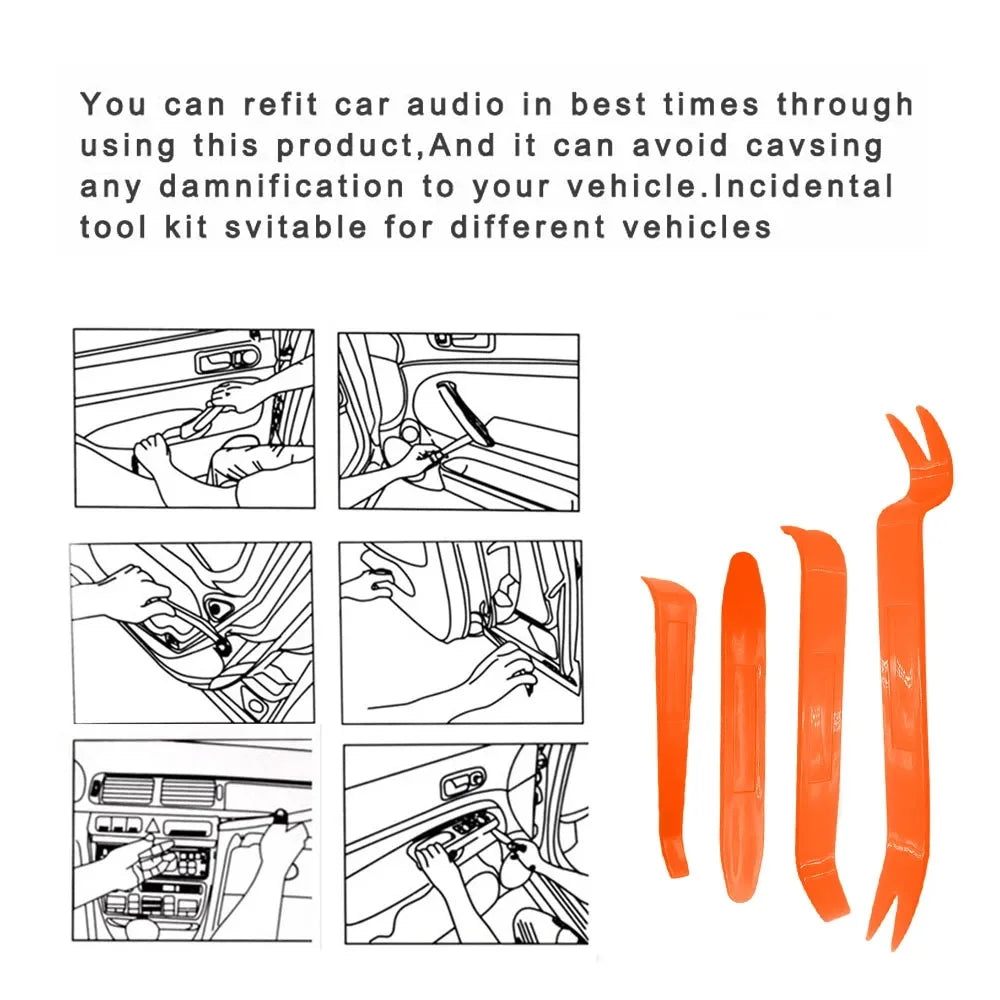 You can refit car audio in best times through using this product,And it can avoid cavsing any damnification to your vehicle.Incidental tool kit svitable for different vehicles