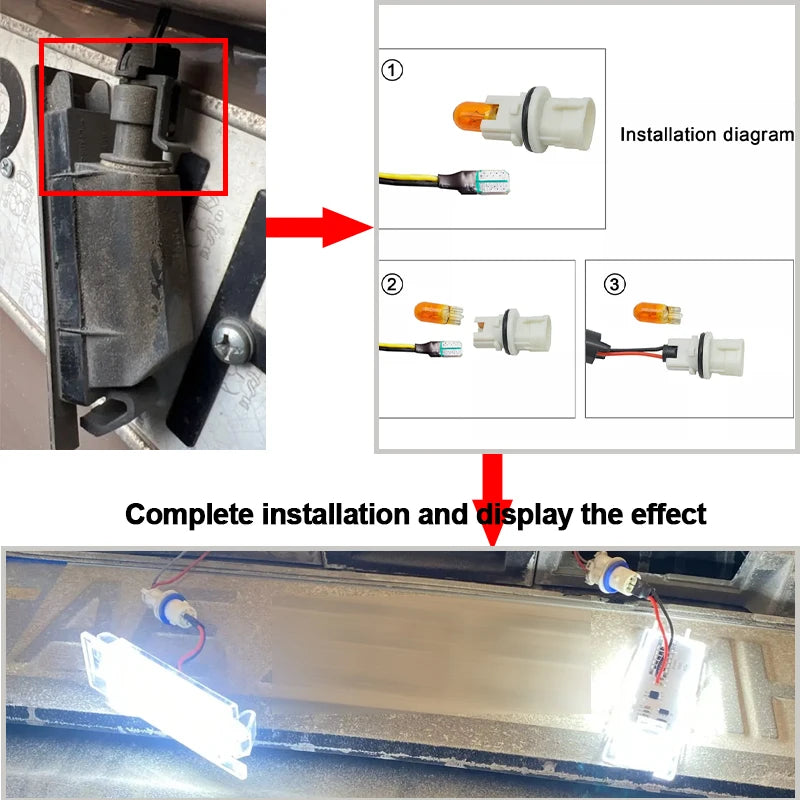 ①

Installation diagram

②

③

Complete installation and display the effect