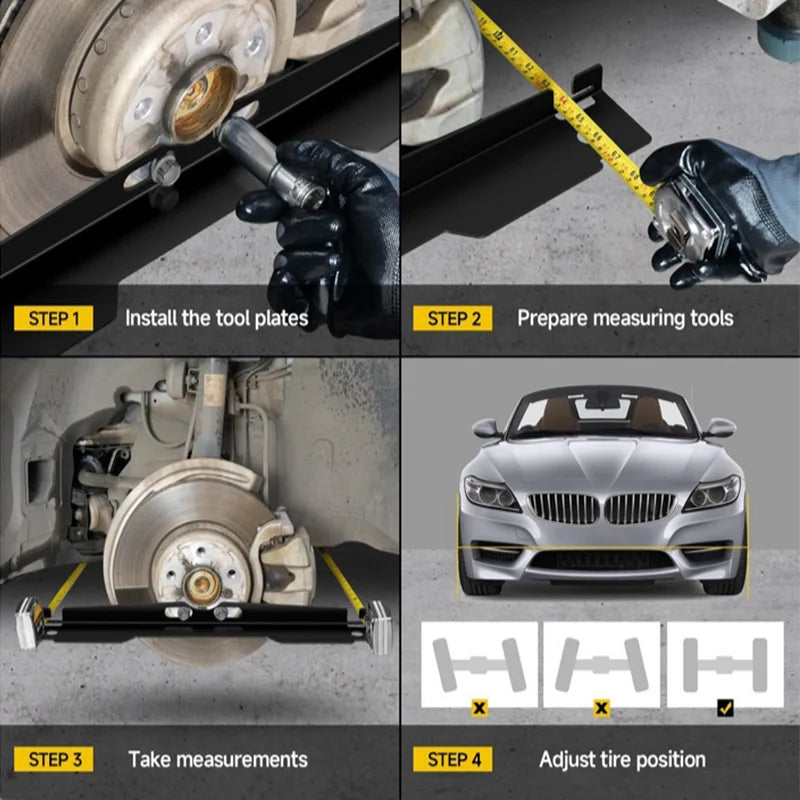 STEP 1 Install the tool plates

STEP 2 Prepare measuring tools

STEP 3 Take measurements

STEP 4 Adjust tire position