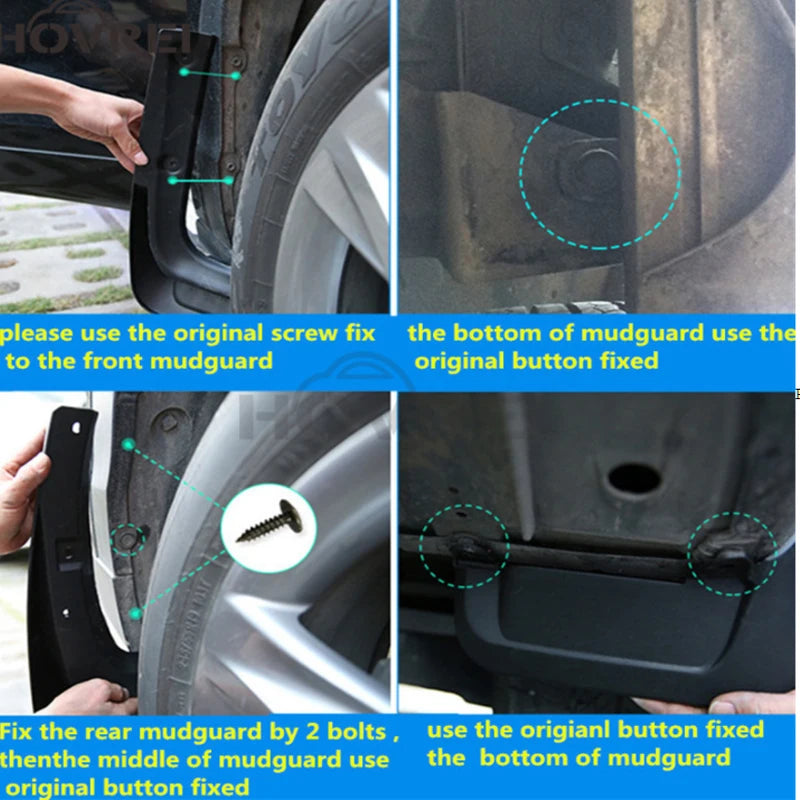 HOVREI

please use the original screw fix to the front mudguard

the bottom of mudguard use the original button fixed

Fix the rear mudguard by 2 bolts , thenthe middle of mudguard use original button fixed

use the origianl button fixed the bottom of mudguard