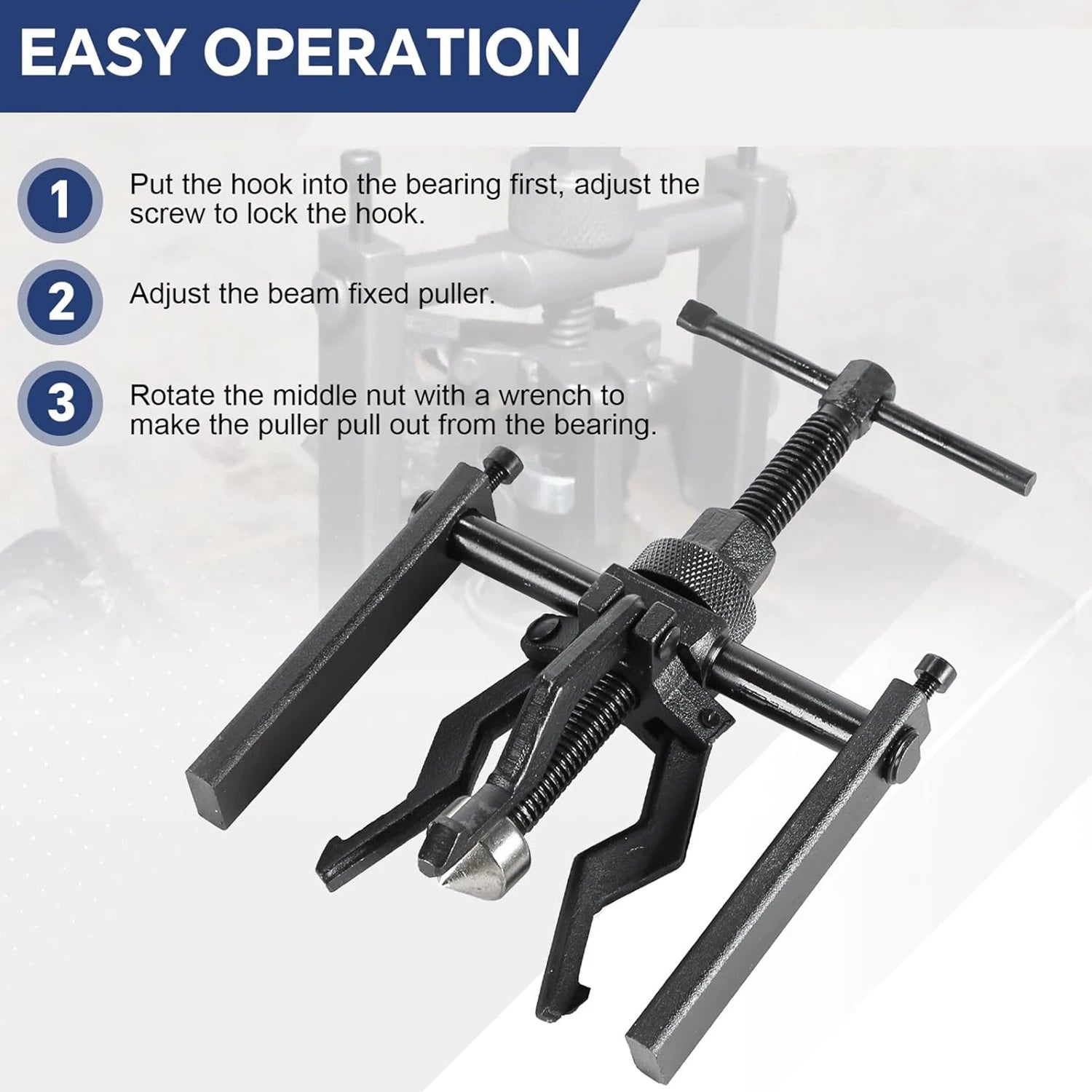 EASY OPERATION

1 Put the hook into the bearing first, adjust the screw to lock the hook.

2 Adjust the beam fixed puller.

3 Rotate the middle nut with a wrench to make the puller pull out from the bearing.