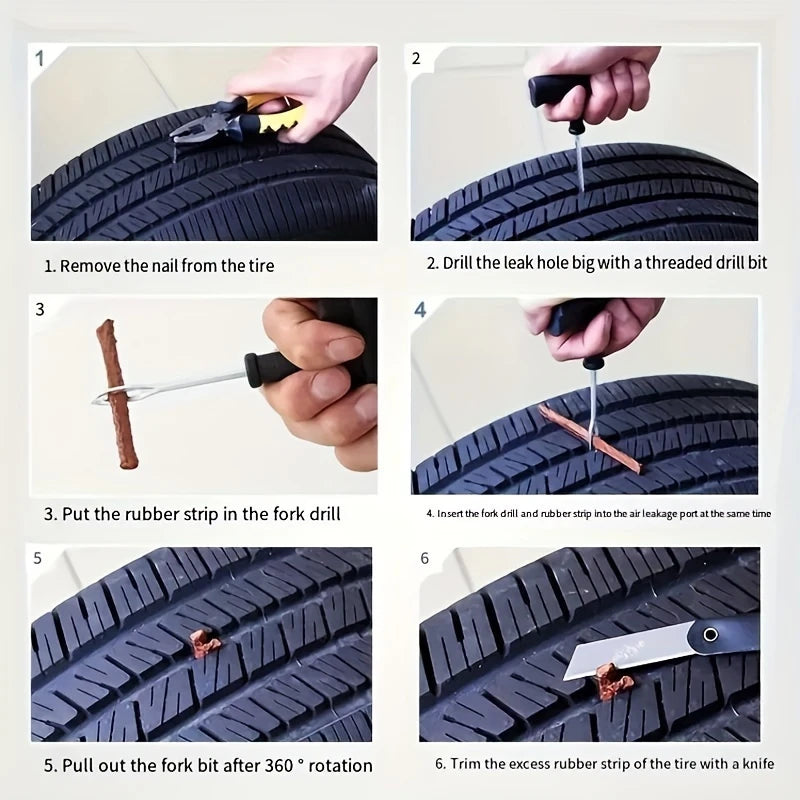 1

1. Remove the nail from the tire

2

2. Drill the leak hole big with a threaded drill bit

3

3. Put the rubber strip in the fork drill

4

4. Insert the fork drill and rubber strip into the air leakage port at the same time

5

5. Pull out the fork bit after 360 ° rotation

6

6. Trim the excess rubber strip of the tire with a knife