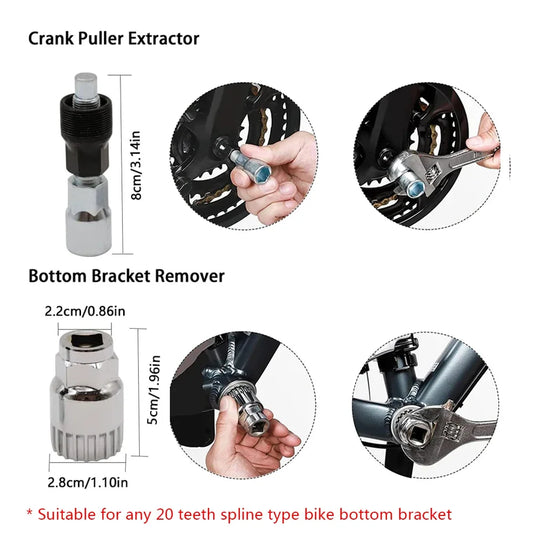 Crank Puller Extractor

8cm/3.14in

Bottom Bracket Remover

2.2cm/0.86in

5cm/1.96in

2.8cm/1.10in

* Suitable for any 20 teeth spline type bike bottom bracket