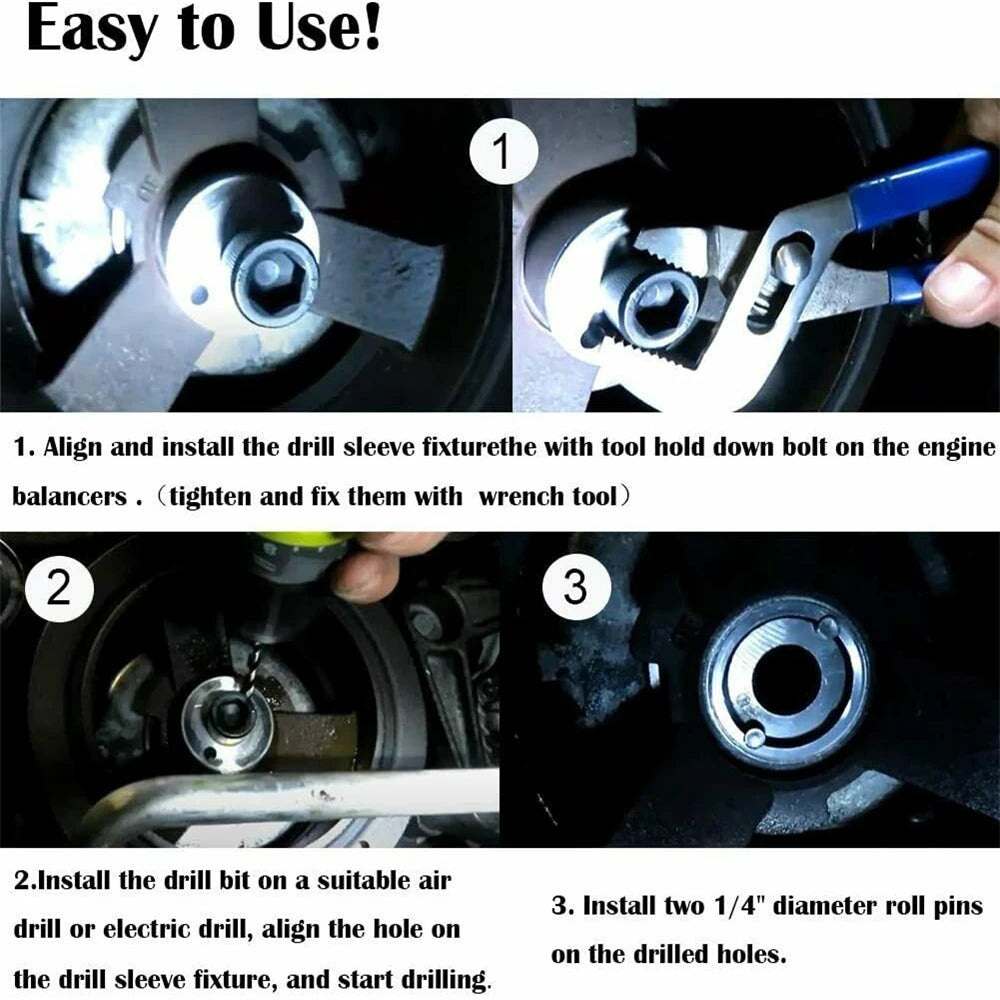 Easy to Use!

1

1. Align and install the drill sleeve fixturethe with tool hold down bolt on the engine balancers .（tighten and fix them with  wrench tool）

2

3

2.Install the drill bit on a suitable air drill or electric drill, align the hole on the drill sleeve fixture, and start drilling.

3. Install two 1/4" diameter roll pins on the drilled holes.