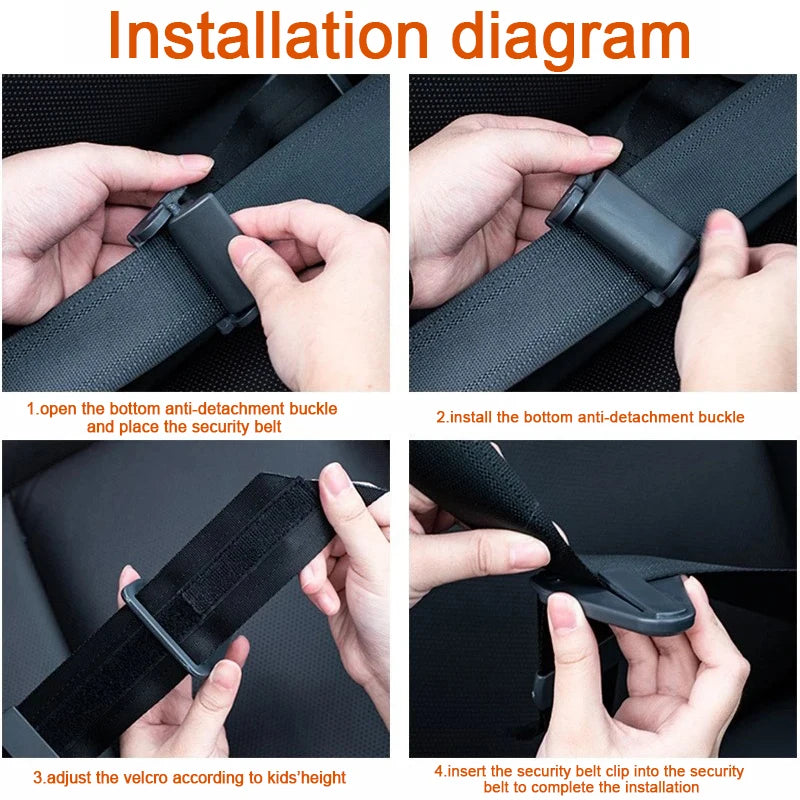 Installation diagram

1.open the bottom anti-detachment buckle and place the security belt

2.install the bottom anti-detachment buckle

3.adjust the velcro according to kids'height

4.insert the security belt clip into the security belt to complete the installation