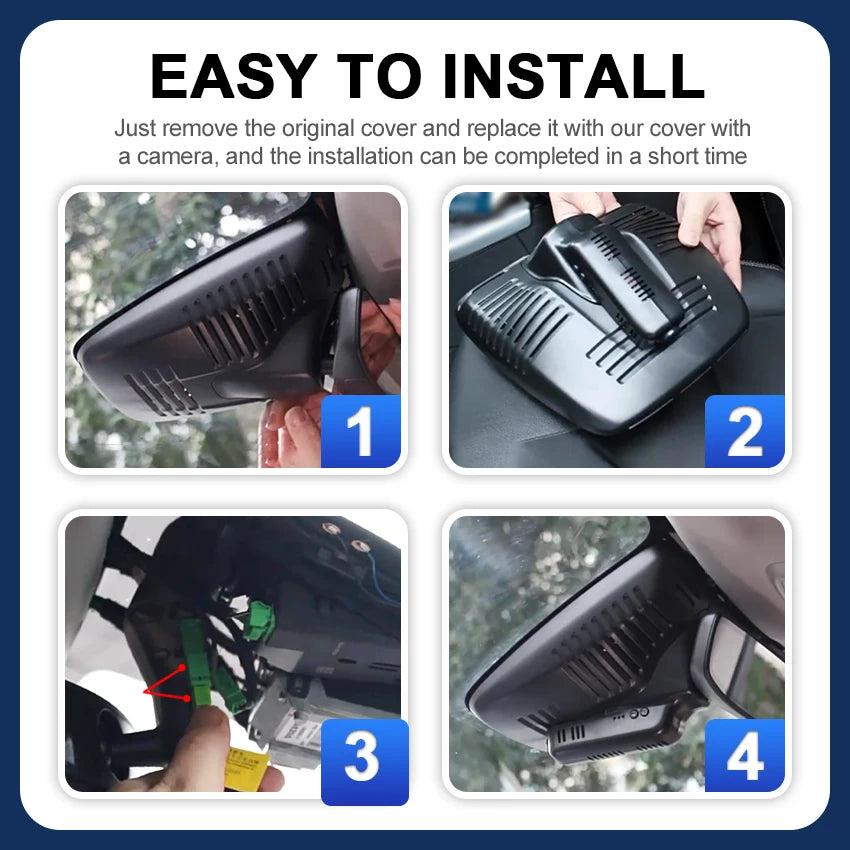 EASY TO INSTALL

Just remove the original cover and replace it with our cover with a camera, and the installation can be completed in a short time

1

2

3

4