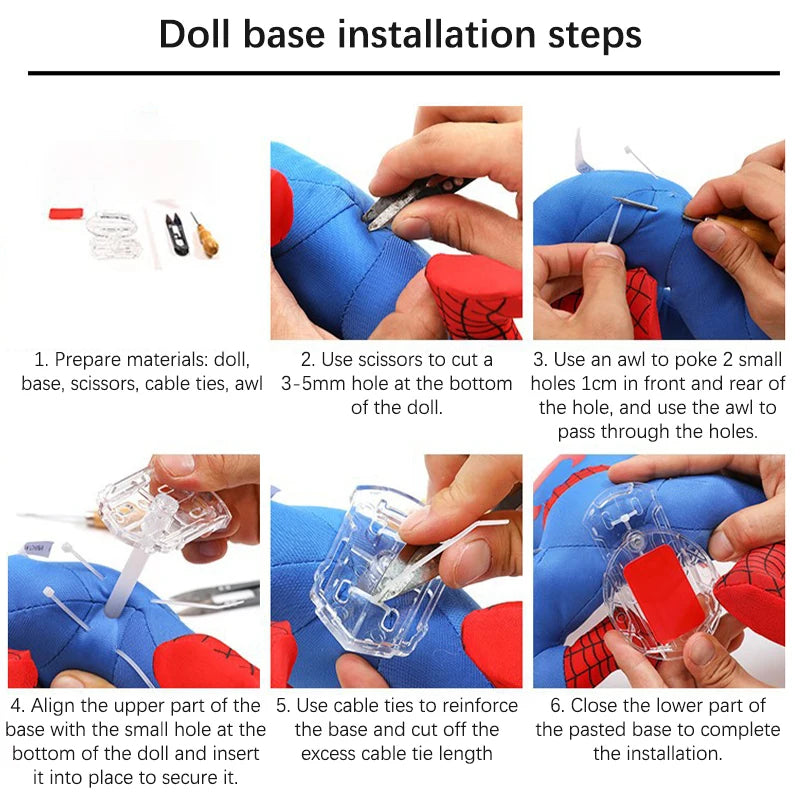 Doll base installation steps

1. Prepare materials: doll, base, scissors, cable ties, awl

2. Use scissors to cut a 3-5mm hole at the bottom of the doll.

3. Use an awl to poke 2 small holes 1cm in front and rear of the hole, and use the awl to pass through the holes.

4. Align the upper part of the base with the small hole at the bottom of the doll and insert it into place to secure it.

5. Use cable ties to reinforce the base and cut off the excess cable tie length

6. Close the lower part of the pasted base to complete the installation.