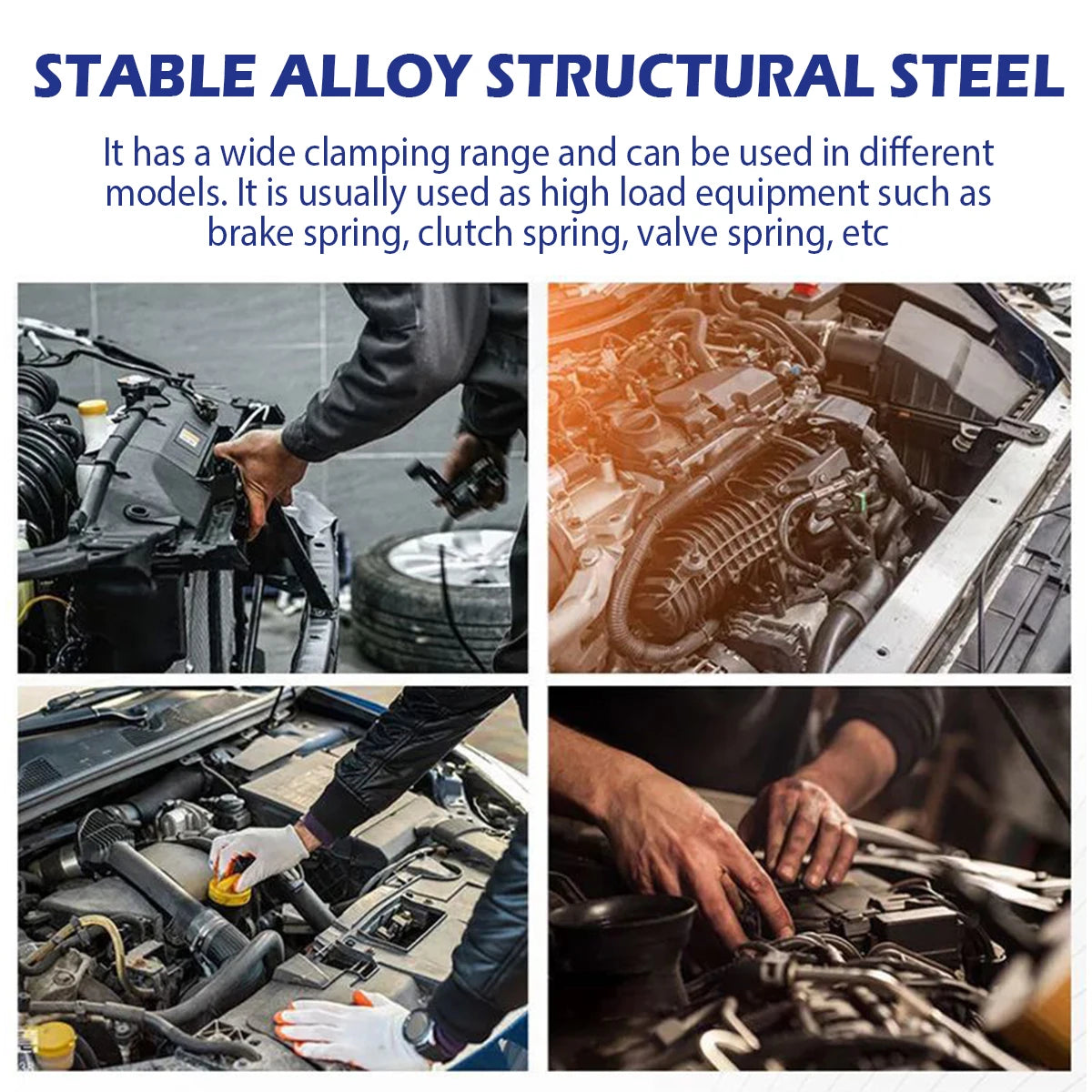 STABLE ALLOY STRUCTURAL STEEL

It has a wide clamping range and can be used in different models. It is usually used as high load equipment such as brake spring, clutch spring, valve spring, etc