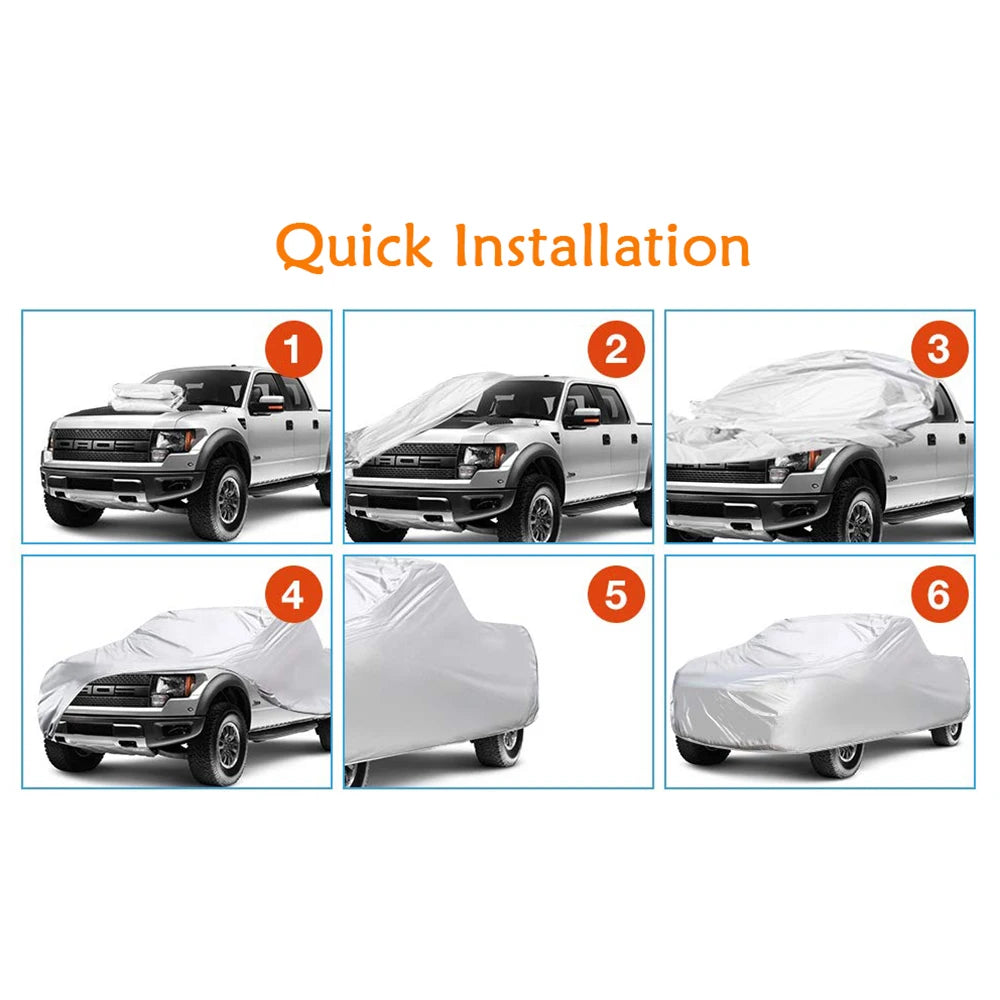 Quick Installation

1

2

3

4

5

6