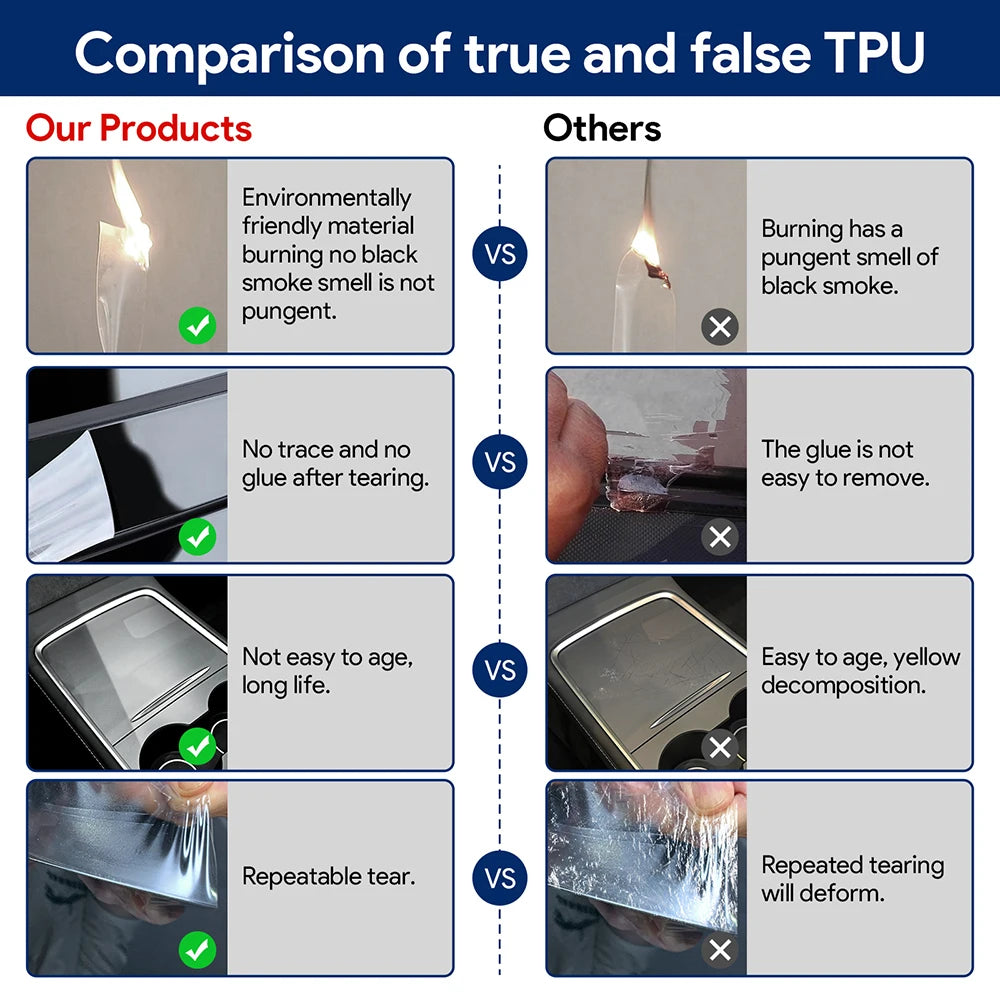 Comparison of true and false TPU

Our Products

Environmentally friendly material burning no black smoke smell is not pungent.

No trace and no glue after tearing.

Not easy to age, long life.

Repeatable tear.

VS

VS

VS

VS

Others

Burning has a pungent smell of black smoke.

The glue is not easy to remove.

Easy to age, yellow decomposition.

Repeated tearing will deform.