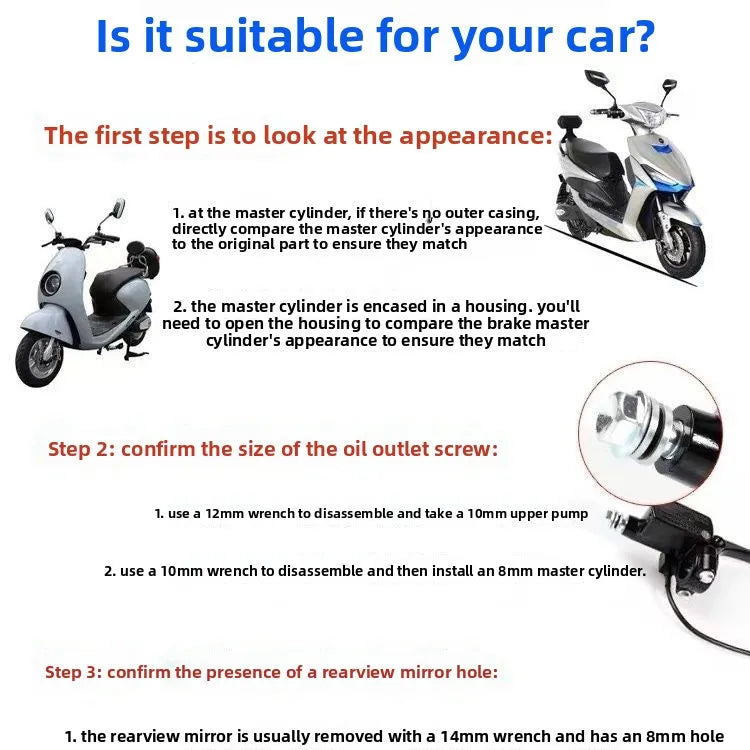 Is it suitable for your car?

The first step is to look at the appearance:

1. at the master cylinder, if there's no outer casing, directly compare the master cylinder's appearance to the original part to ensure they match

2. the master cylinder is encased in a housing. you'll need to open the housing to compare the brake master cylinder's appearance to ensure they match

Step 2: confirm the size of the oil outlet screw:

1. use a 12mm wrench to disassemble and take a 10mm upper pump

2. use a 10mm wrench to disassemble and then install an 8mm master cylinder.

Step 3: confirm the presence of a rearview mirror hole:

1. the rearview mirror is usually removed with a 14mm wrench and has an 8mm hole