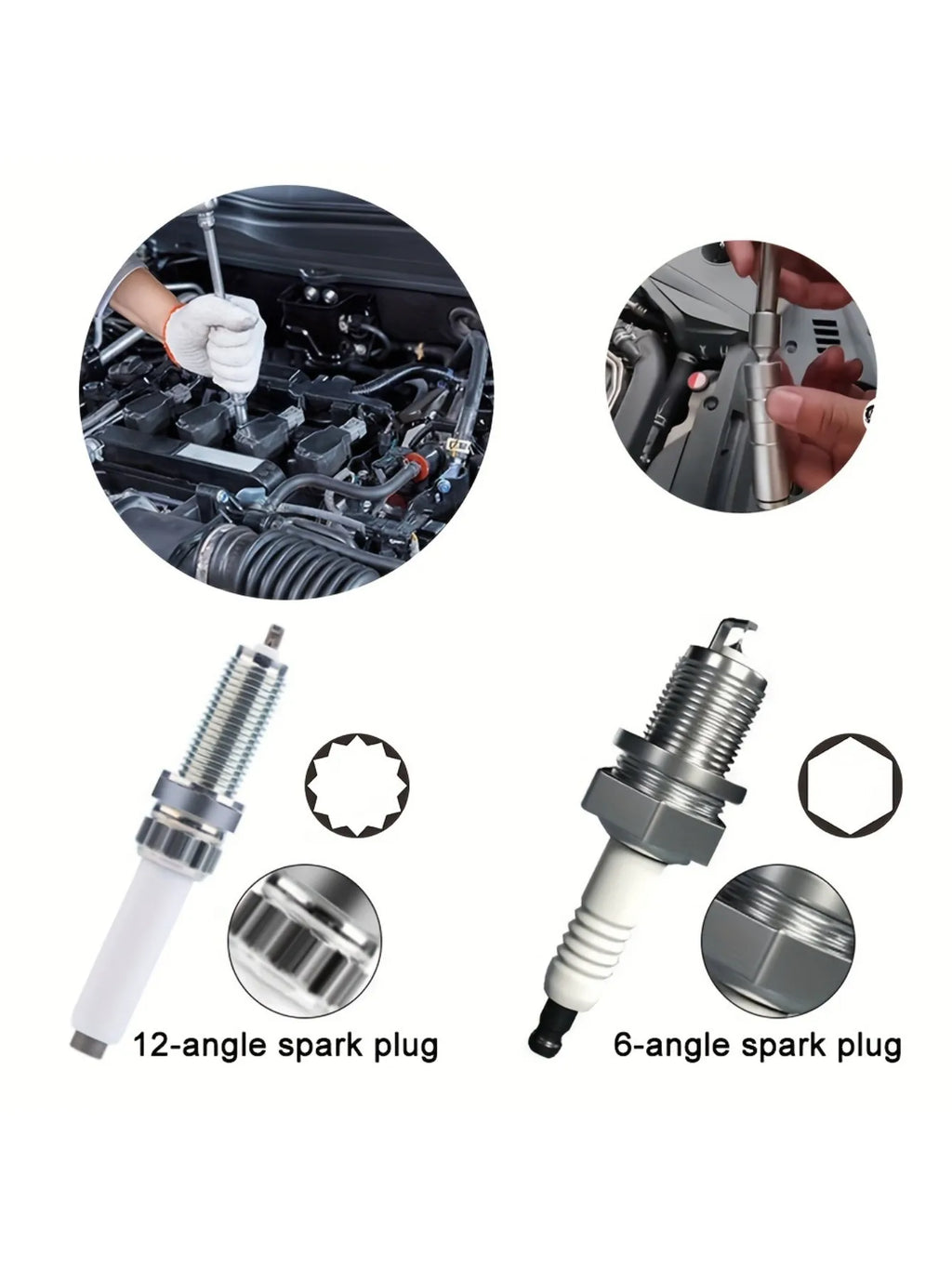 12-angle spark plug

6-angle spark plug