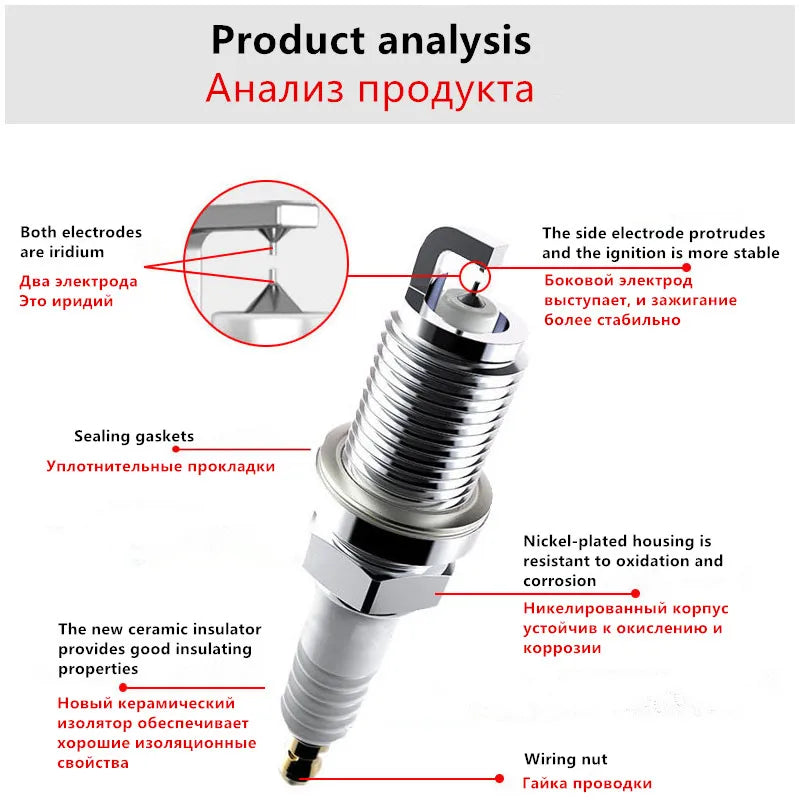 Product analysis
Анализ продукта

Both electrodes are iridium
Два электрода Это иридий

The side electrode protrudes and the ignition is more stable
Боковой электрод выступает, и зажигание более стабильно

Sealing gaskets
Уплотнительные прокладки

Nickel-plated housing is resistant to oxidation and corrosion
Никелированный корпус устойчив к окислению и коррозии

The new ceramic insulator provides good insulating properties
Новый керамический изолятор обеспечивает хорошие изоляционные свойства

Wiring nut
Гайка проводки