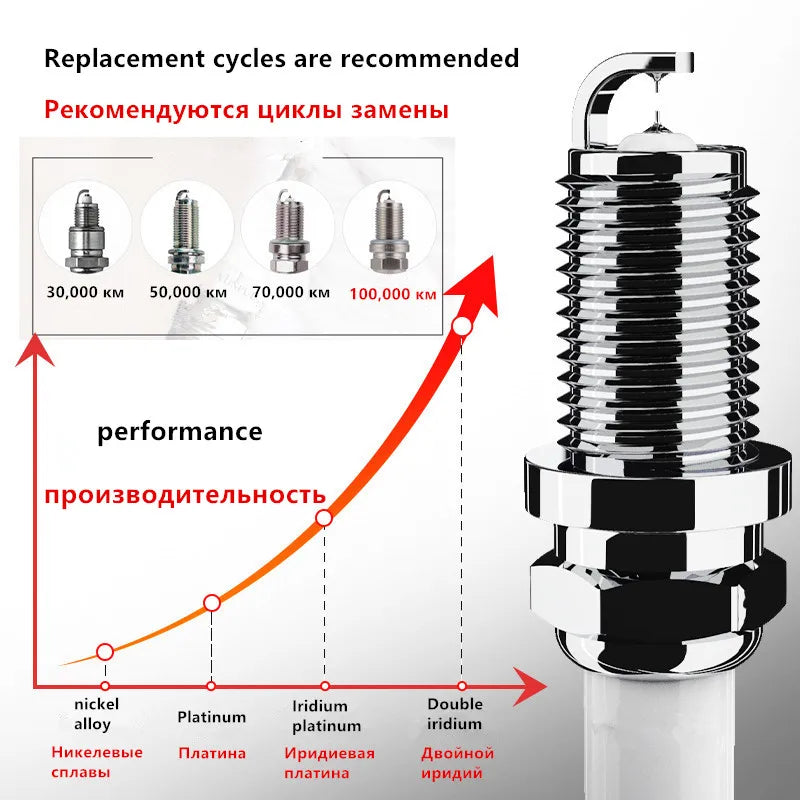 Replacement cycles are recommended

Рекомендуются циклы замены

30,000 км
50,000 км
70,000 км
100,000 км

performance

производительность

nickel alloy
Platinum
Iridium platinum
Double iridium

Никелевые сплавы
Платина
Иридиевая платина
Двойной иридий