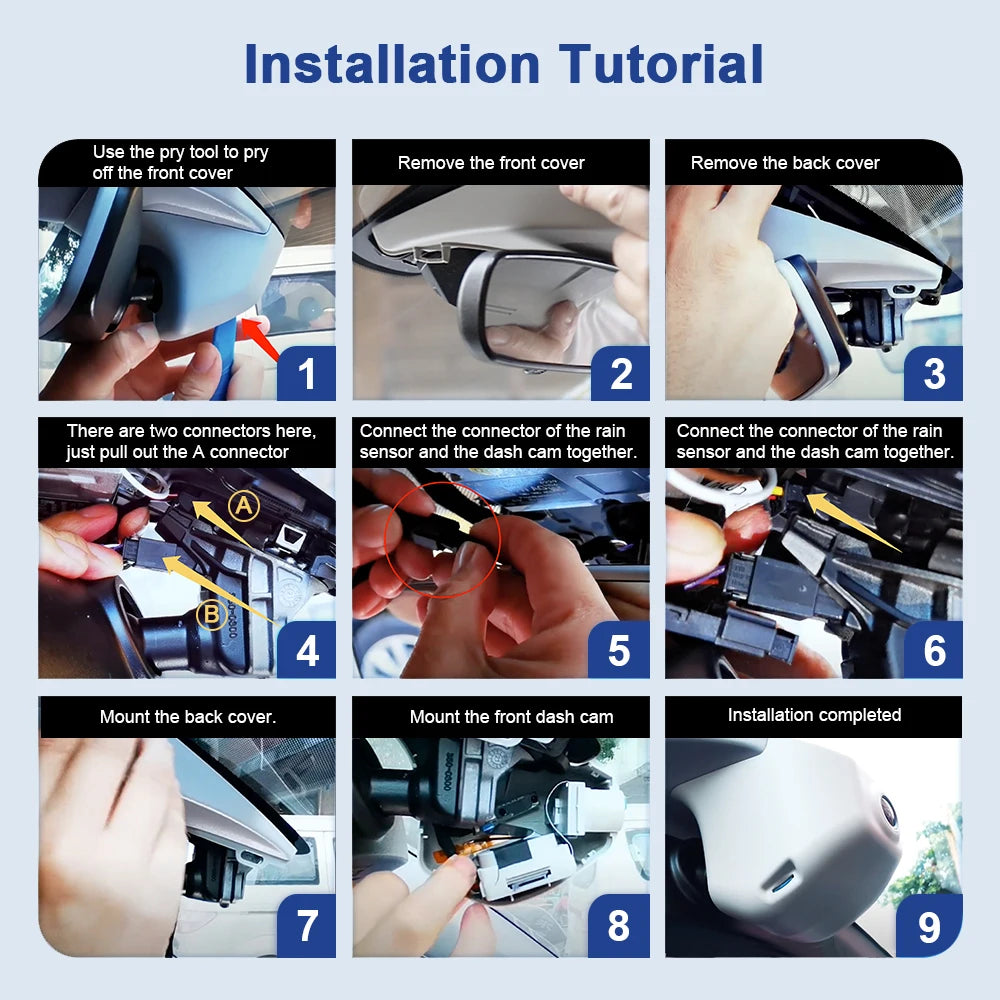 Installation Tutorial

Use the pry tool to pry off the front cover

1

Remove the front cover

2

Remove the back cover

3

There are two connectors here, just pull out the A connector

A

B

4

Connect the connector of the rain sensor and the dash cam together.

5

Connect the connector of the rain sensor and the dash cam together.

6

Mount the back cover.

7

Mount the front dash cam

8

Installation completed

9