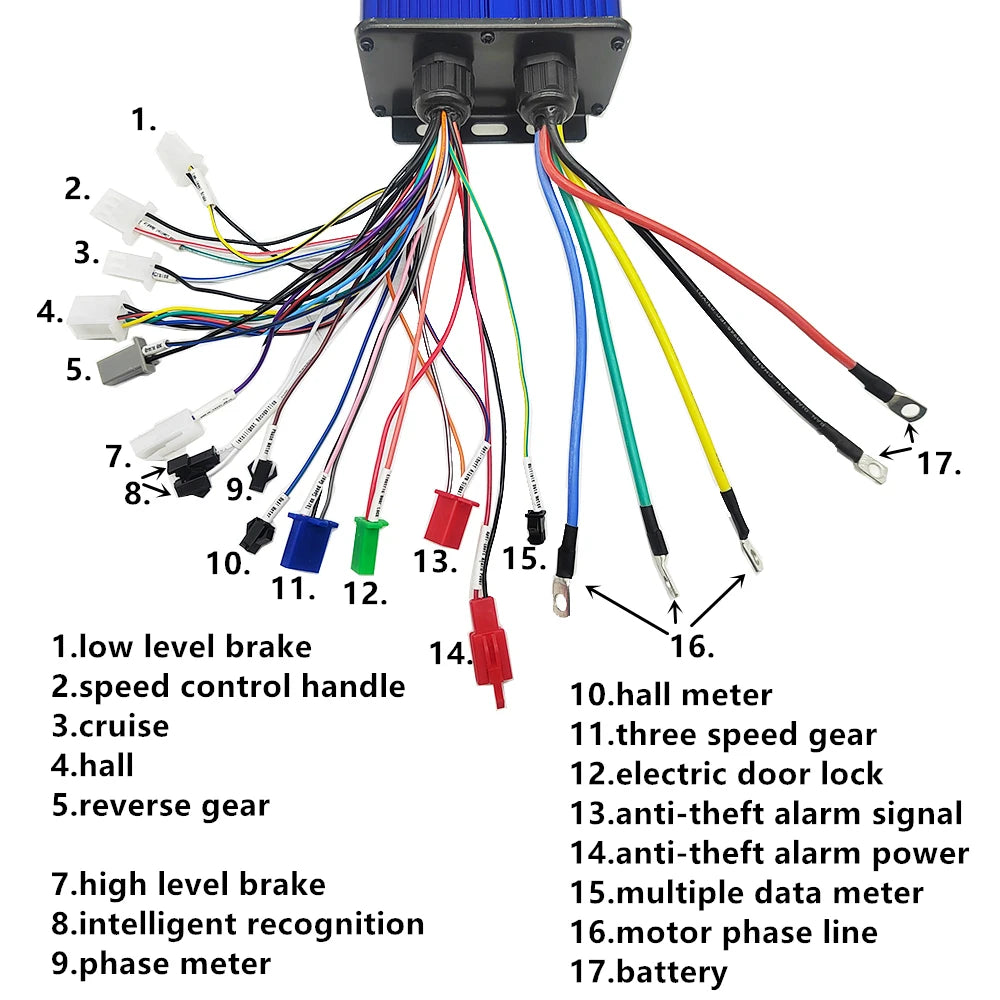 1.
2.
3.
4.
5.
7.
8.
9.
10.
11.
12.
13.
14.
15.
16.
17.

1.low level brake
2.speed control handle
3.cruise
4.hall
5.reverse gear

7.high level brake
8.intelligent recognition
9.phase meter

10.hall meter
11.three speed gear
12.electric door lock
13.anti-theft alarm signal
14.anti-theft alarm power
15.multiple data meter
16.motor phase line
17.battery