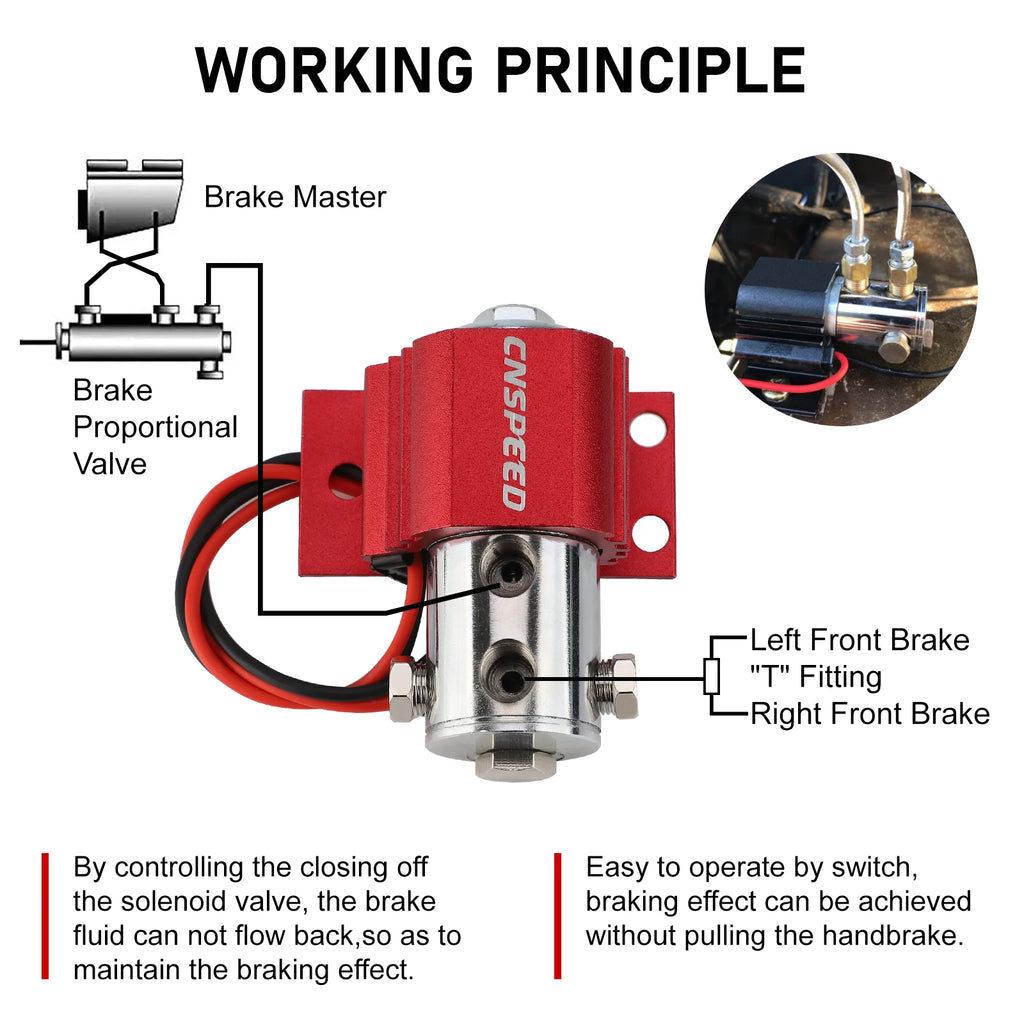 WORKING PRINCIPLE

Brake Master

Brake Proportional Valve

CNSPEED

Left Front Brake
"T" Fitting
Right Front Brake

By controlling the closing off the solenoid valve, the brake fluid can not flow back,so as to maintain the braking effect.

Easy to operate by switch, braking effect can be achieved without pulling the handbrake.