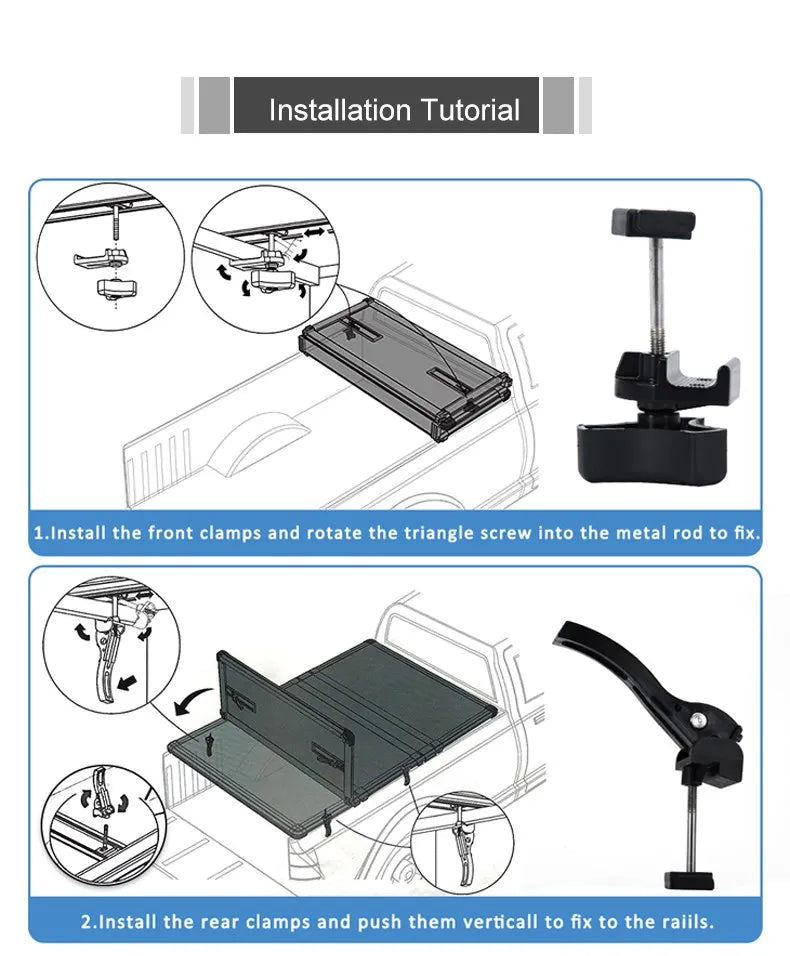 Installation Tutorial

1.Install the front clamps and rotate the triangle screw into the metal rod to fix.

2.Install the rear clamps and push them verticall to fix to the raiils.