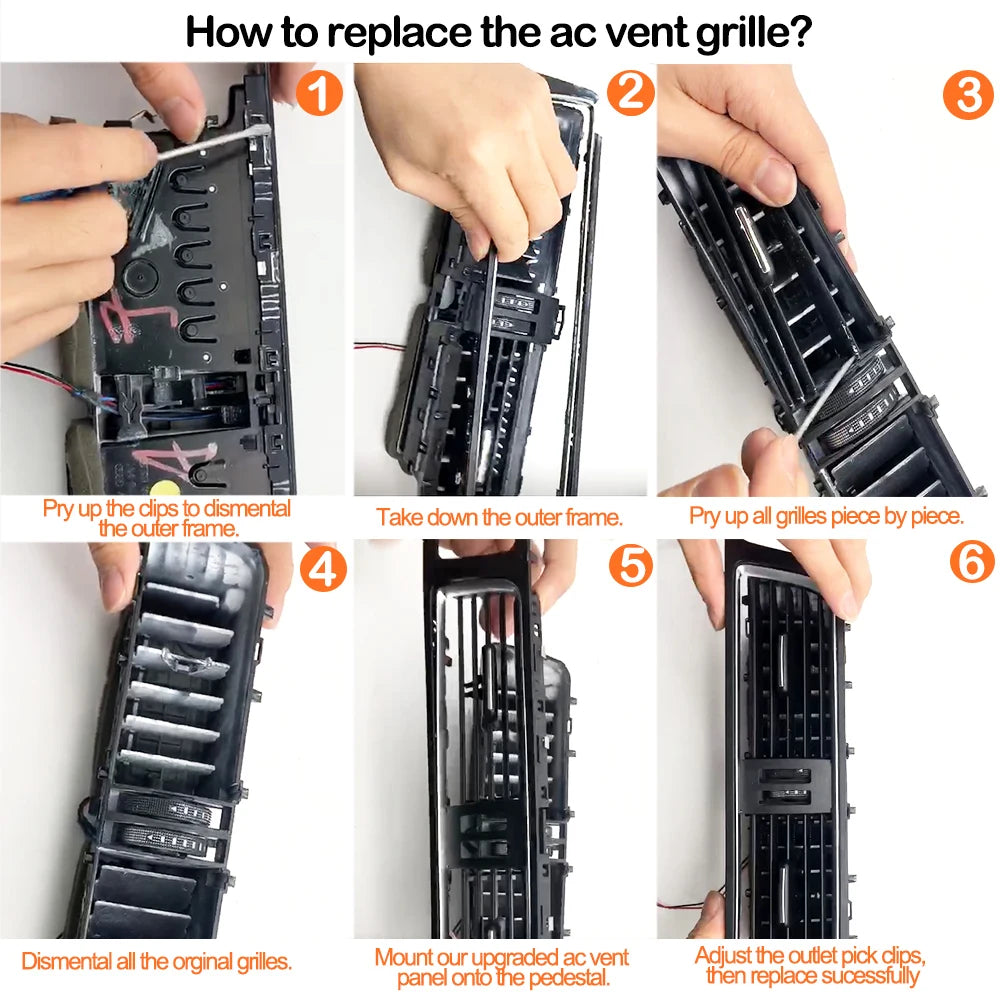 How to replace the ac vent grille?

1

Pry up the clips to dismental the outer frame.

2

Take down the outer frame.

3

Pry up all grilles piece by piece.

4

Dismental all the orginal grilles.

5

Mount our upgraded ac vent panel onto the pedestal.

6

Adjust the outlet pick clips, then replace sucessfully