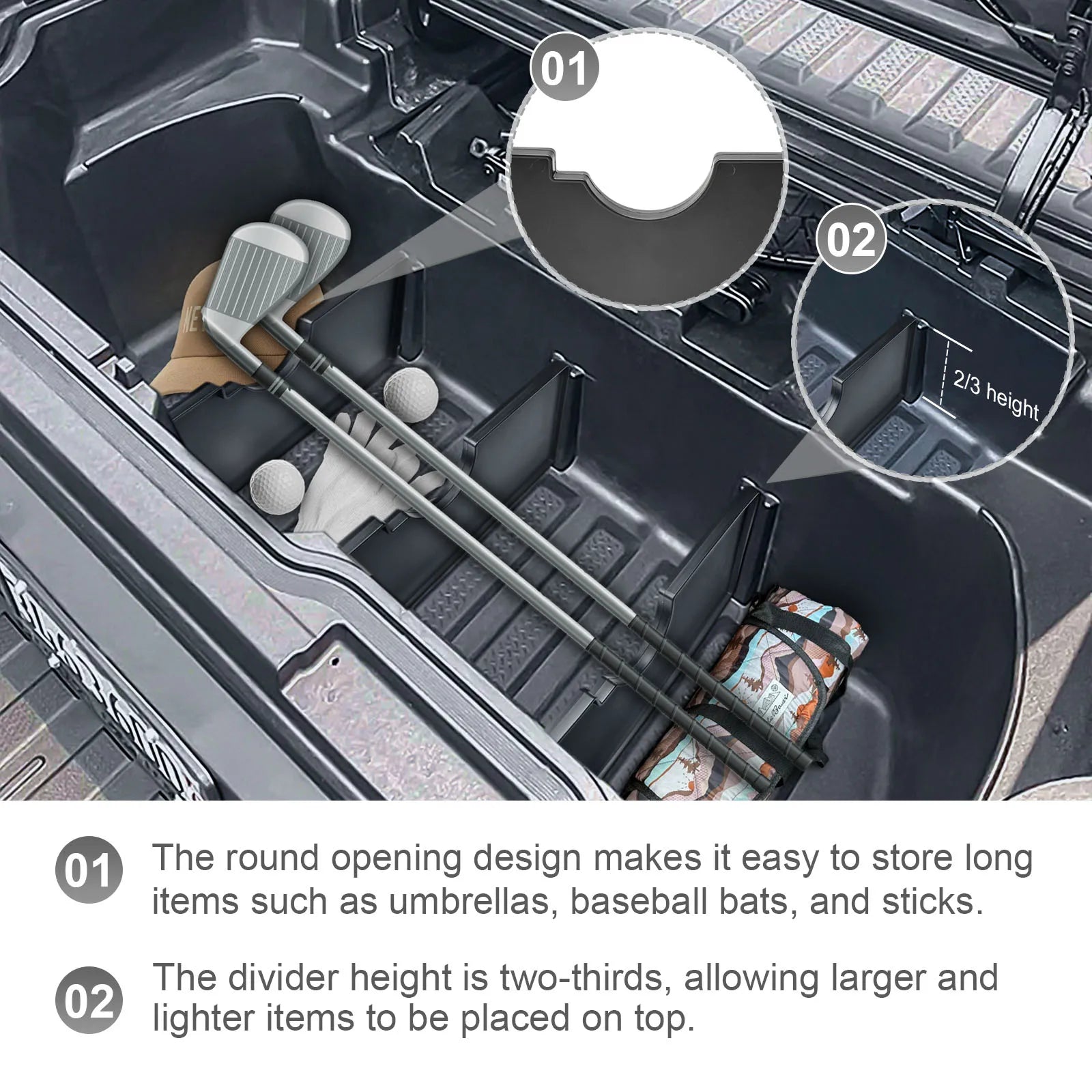 01

02

2/3 height

01 The round opening design makes it easy to store long items such as umbrellas, baseball bats, and sticks.

02 The divider height is two-thirds, allowing larger and lighter items to be placed on top.