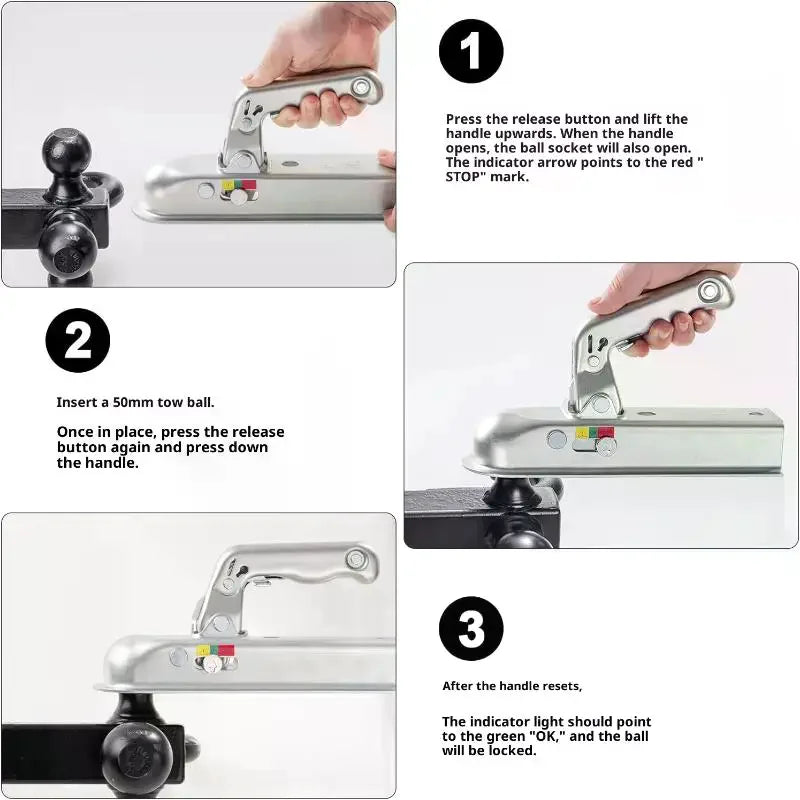 1

Press the release button and lift the handle upwards. When the handle opens, the ball socket will also open. The indicator arrow points to the red " STOP" mark.

2

Insert a 50mm tow ball.

Once in place, press the release button again and press down the handle.

3

After the handle resets,

The indicator light should point to the green "OK," and the ball will be locked.