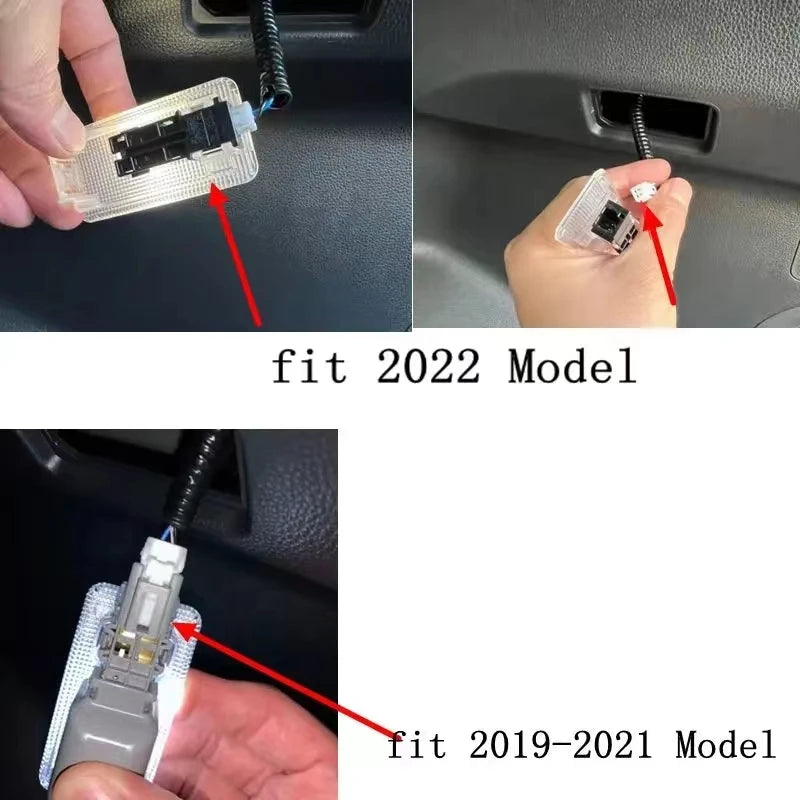 fit 2022 Model

fit 2019-2021 Model