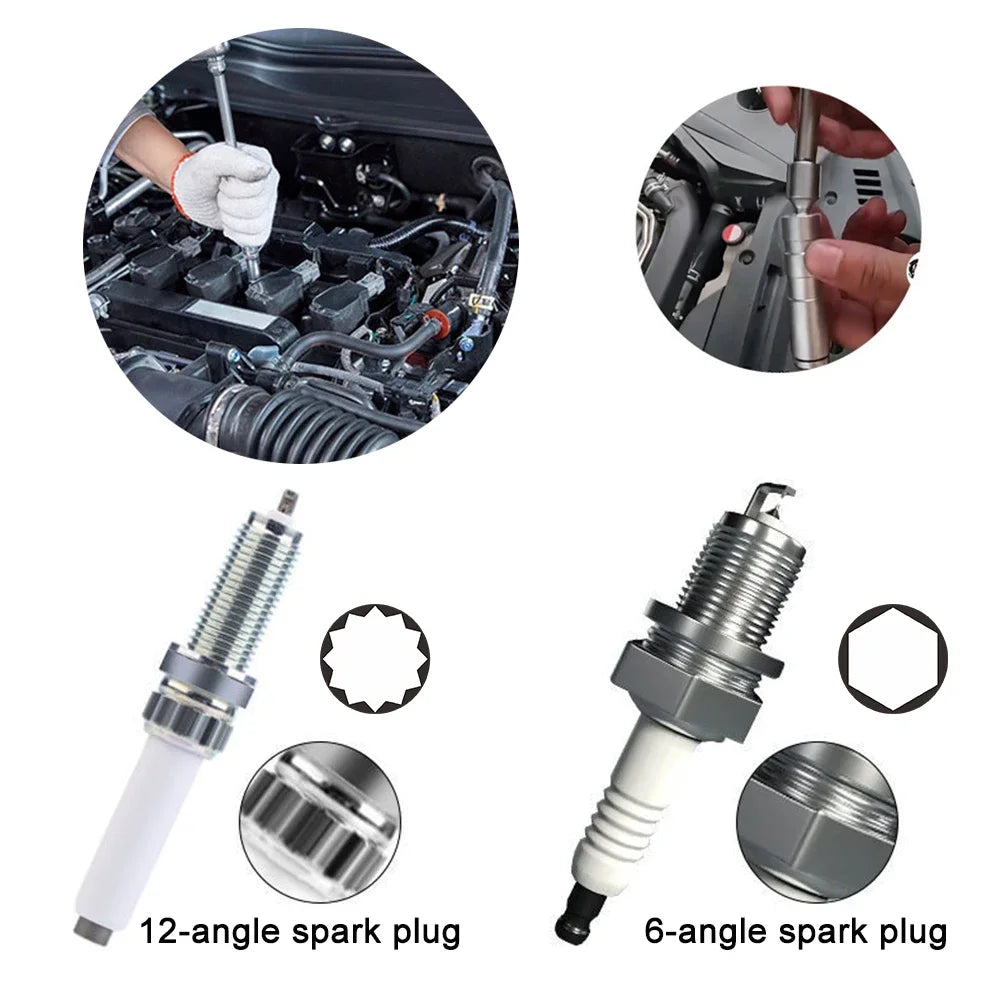 12-angle spark plug

6-angle spark plug