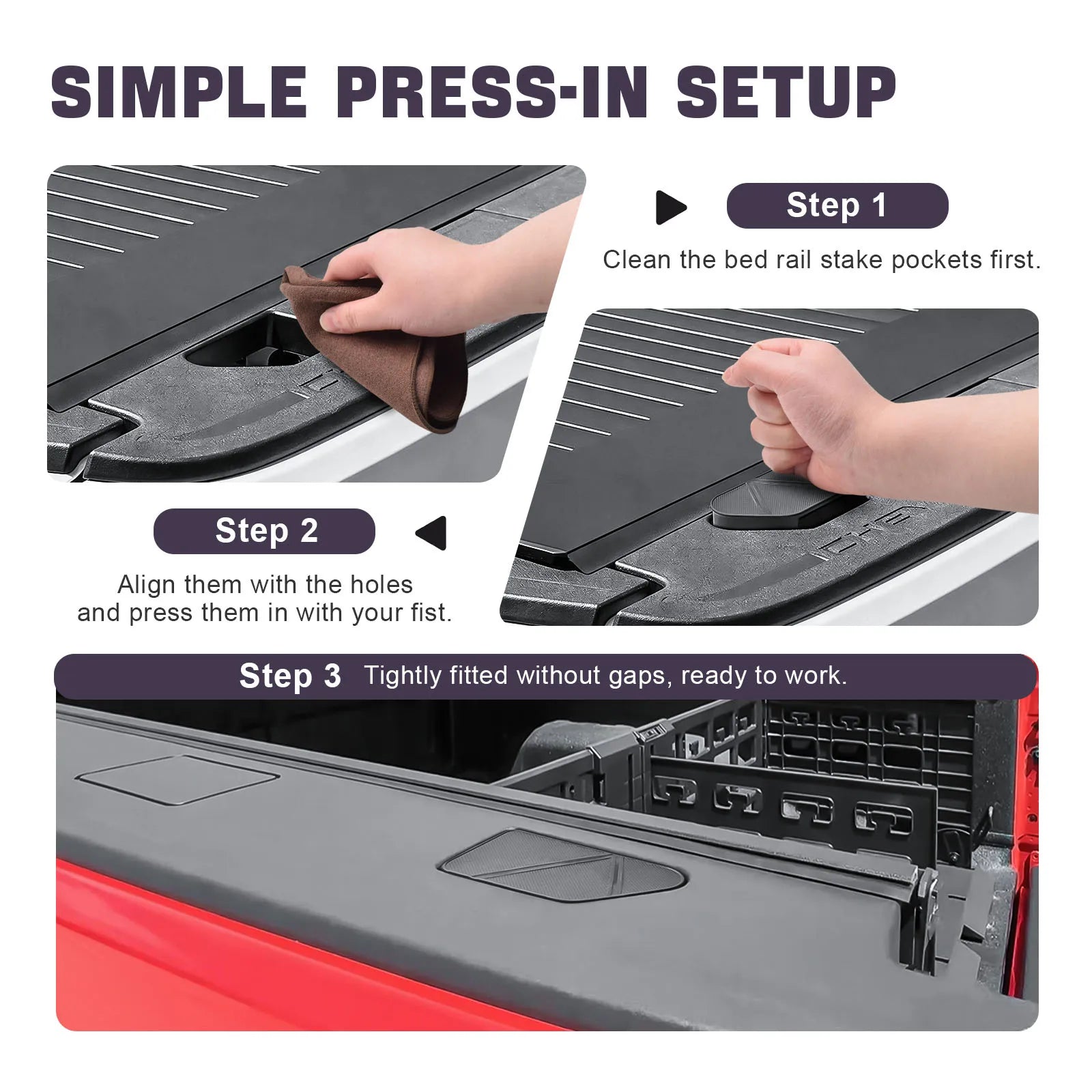 SIMPLE PRESS-IN SETUP

Step 1

Clean the bed rail stake pockets first.

Step 2

Align them with the holes and press them in with your fist.

Step 3 Tightly fitted without gaps, ready to work.