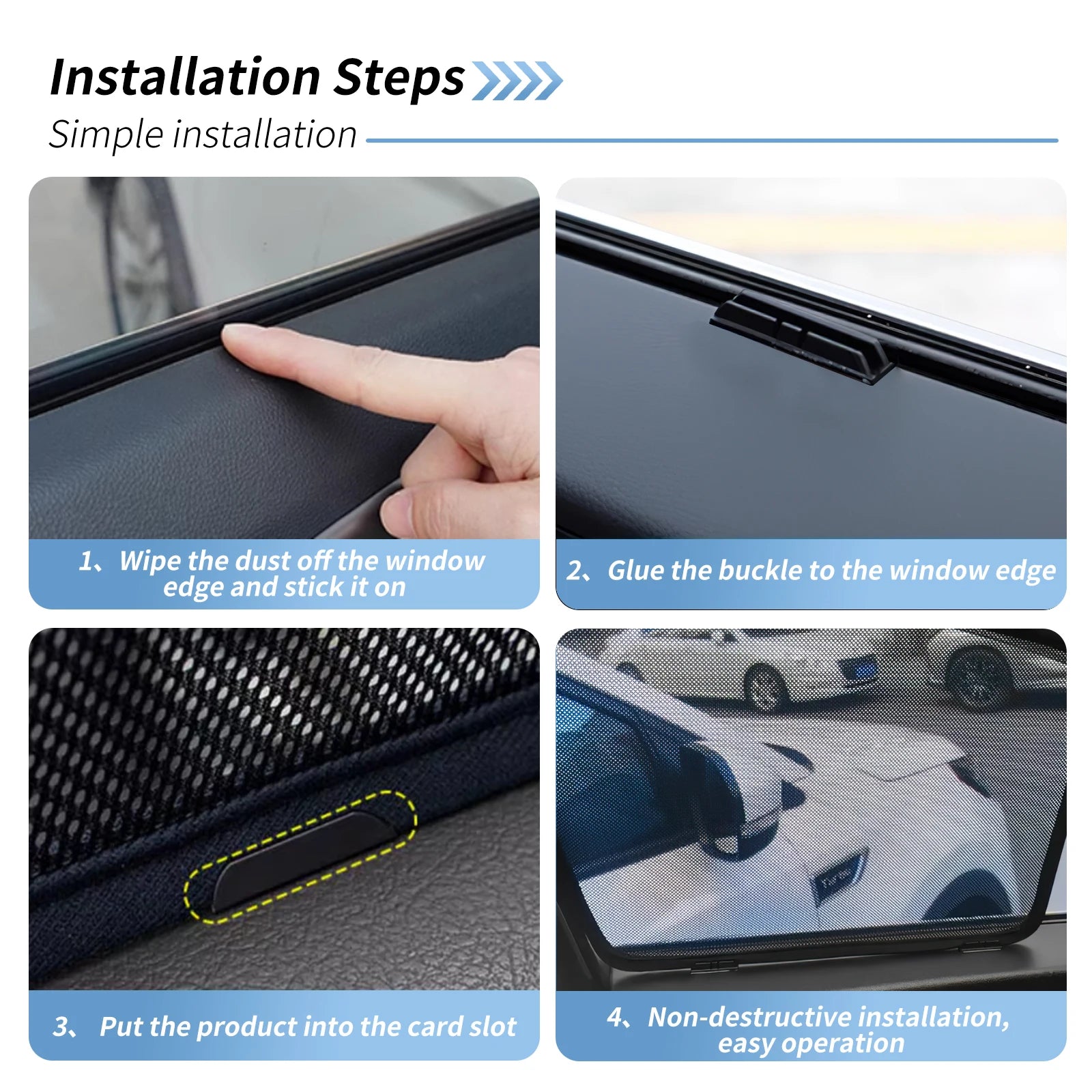 Installation Steps

Simple installation

1、Wipe the dust off the window edge and stick it on

2、Glue the buckle to the window edge

3、 Put the product into the card slot

4、Non-destructive installation, easy operation