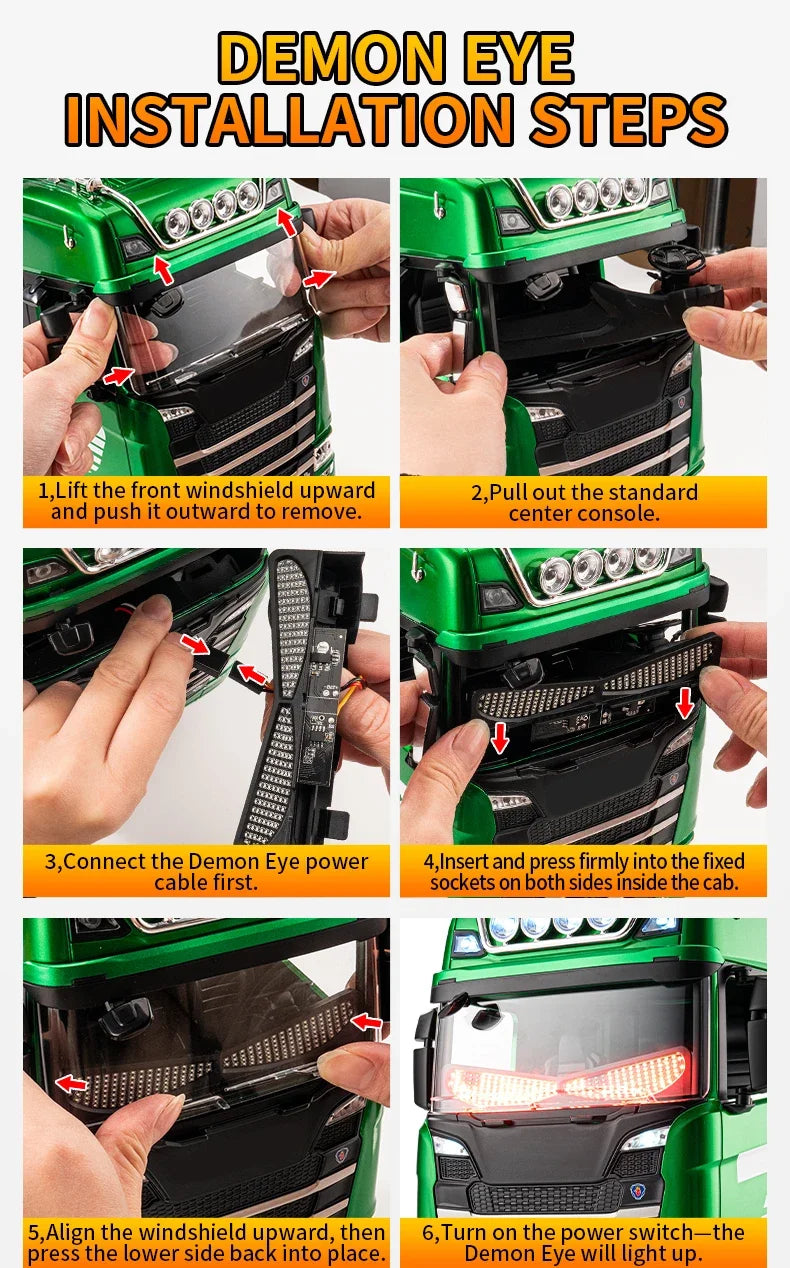 DEMON EYE
INSTALLATION STEPS

1,Lift the front windshield upward and push it outward to remove.

2,Pull out the standard center console.

3,Connect the Demon Eye power cable first.

4,Insert and press firmly into the fixed sockets on both sides inside the cab.

5,Align the windshield upward, then press the lower side back into place.

6,Turn on the power switch—the Demon Eye will light up.