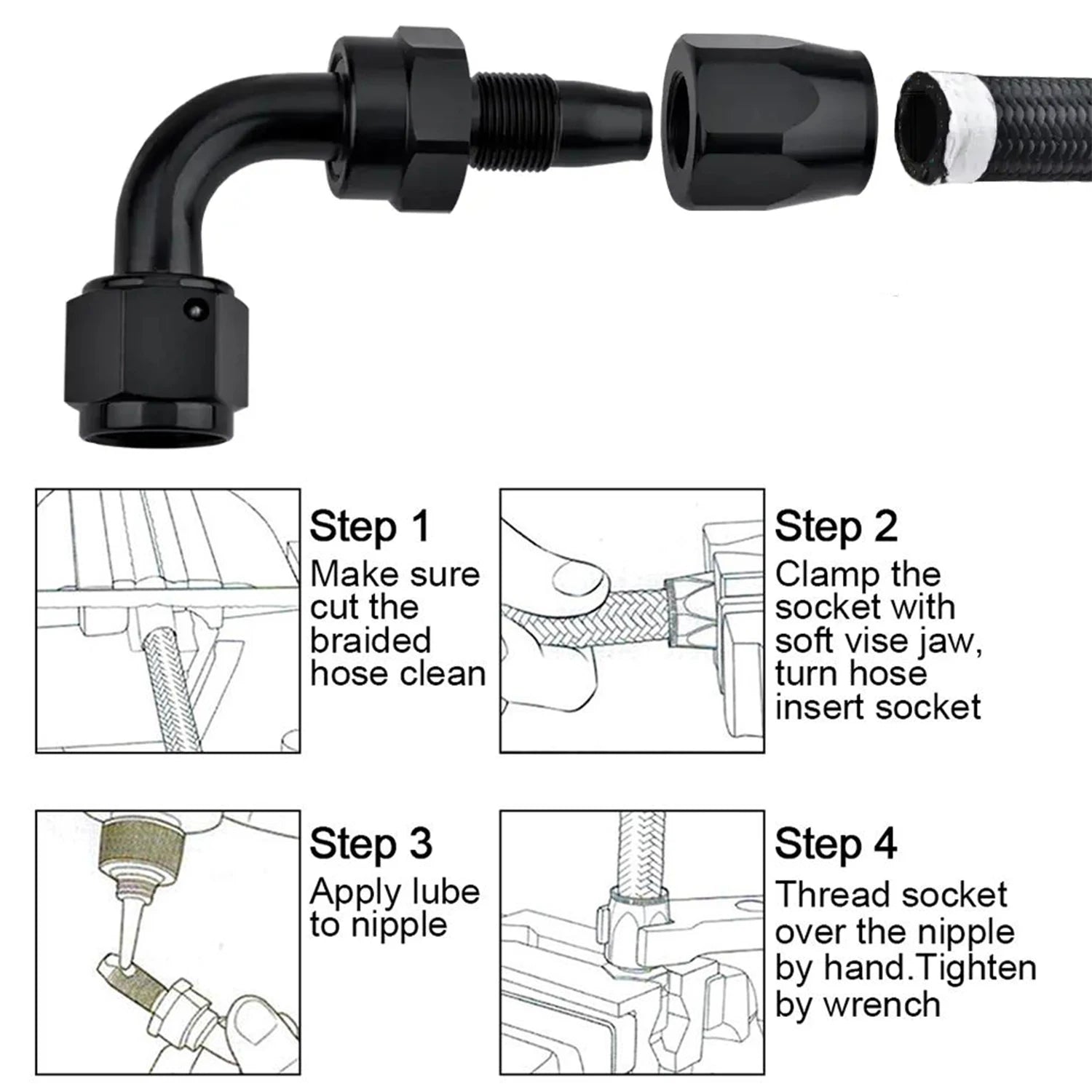 Step 1
Make sure cut the braided hose clean

Step 2
Clamp the socket with soft vise jaw, turn hose insert socket

Step 3
Apply lube to nipple

Step 4
Thread socket over the nipple by hand.Tighten by wrench