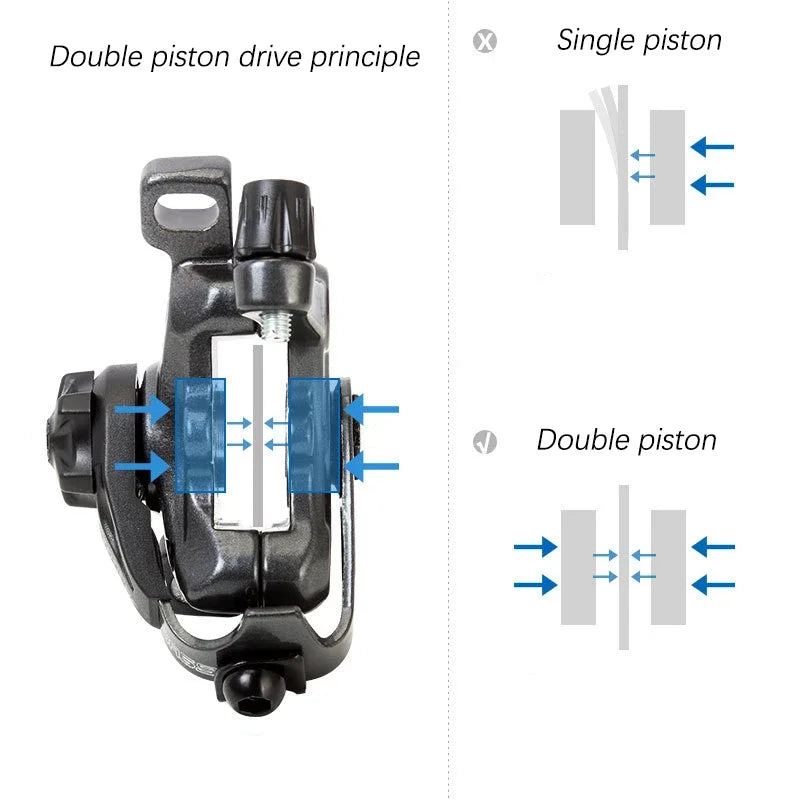 Double piston drive principle

Single piston

Double piston