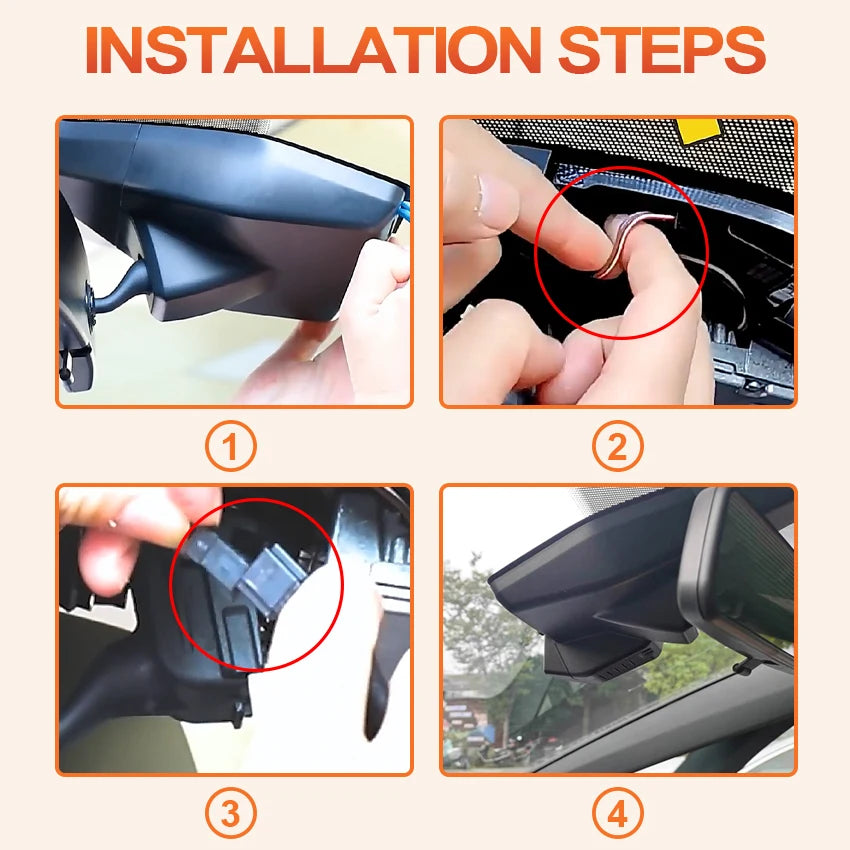 INSTALLATION STEPS

1

2

3

4