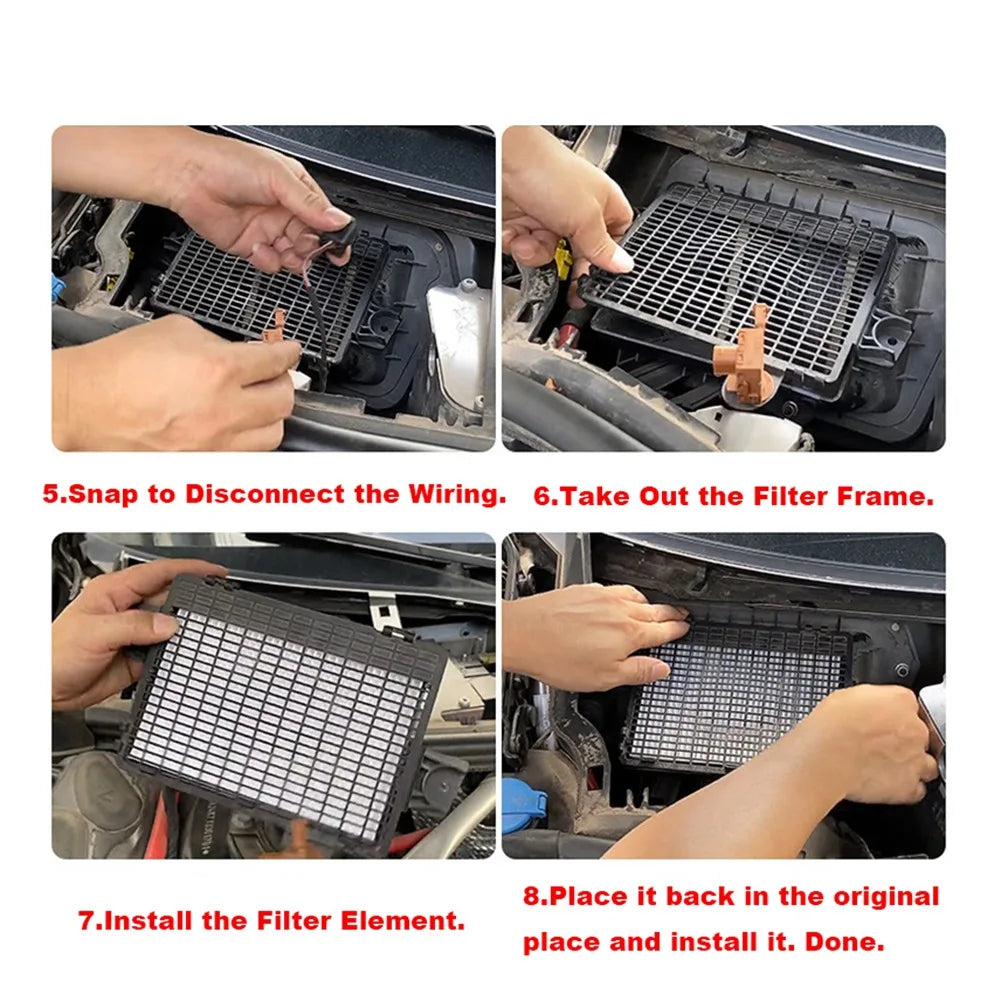 5.Snap to Disconnect the Wiring.

6.Take Out the Filter Frame.

7.Install the Filter Element.

8.Place it back in the original place and install it. Done.