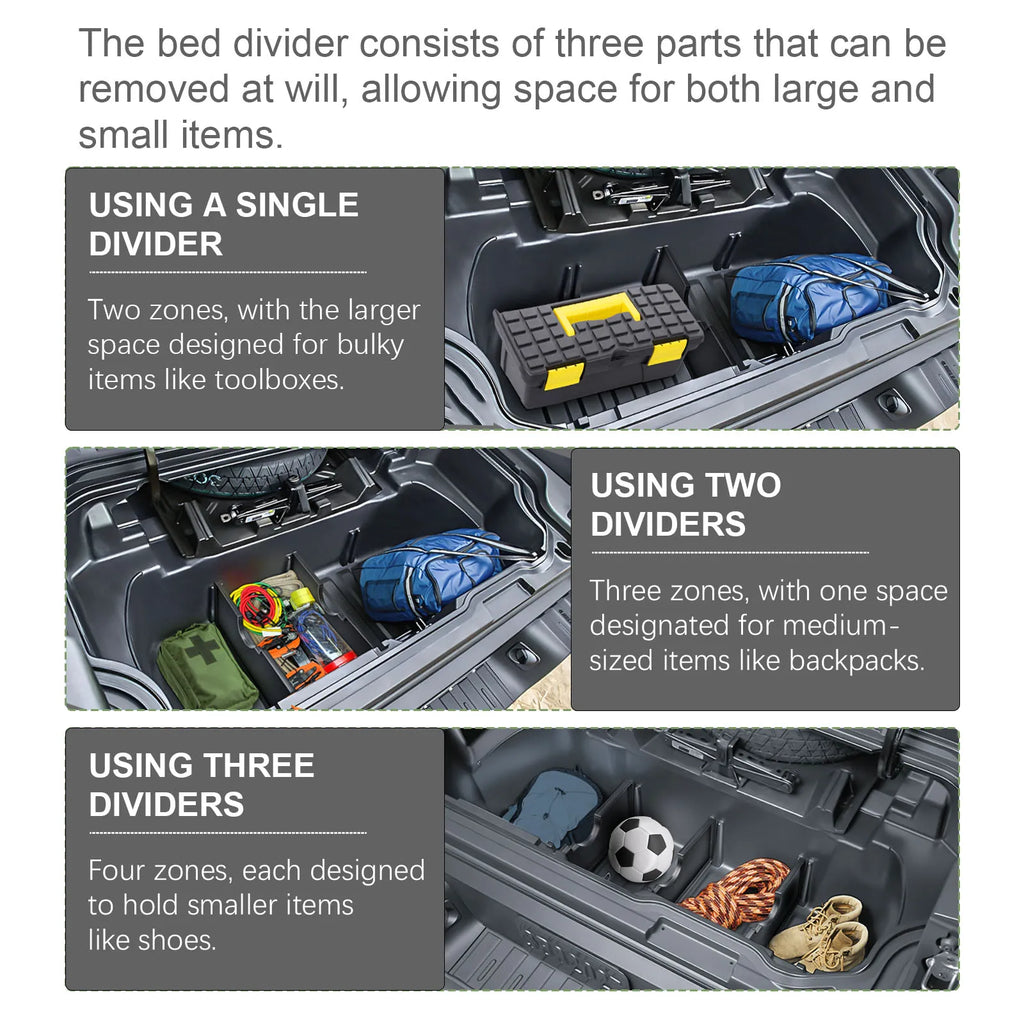 The bed divider consists of three parts that can be removed at will, allowing space for both large and small items.

USING A SINGLE DIVIDER

Two zones, with the larger space designed for bulky items like toolboxes.

USING TWO DIVIDERS

Three zones, with one space designated for medium-sized items like backpacks.

USING THREE DIVIDERS

Four zones, each designed to hold smaller items like shoes.