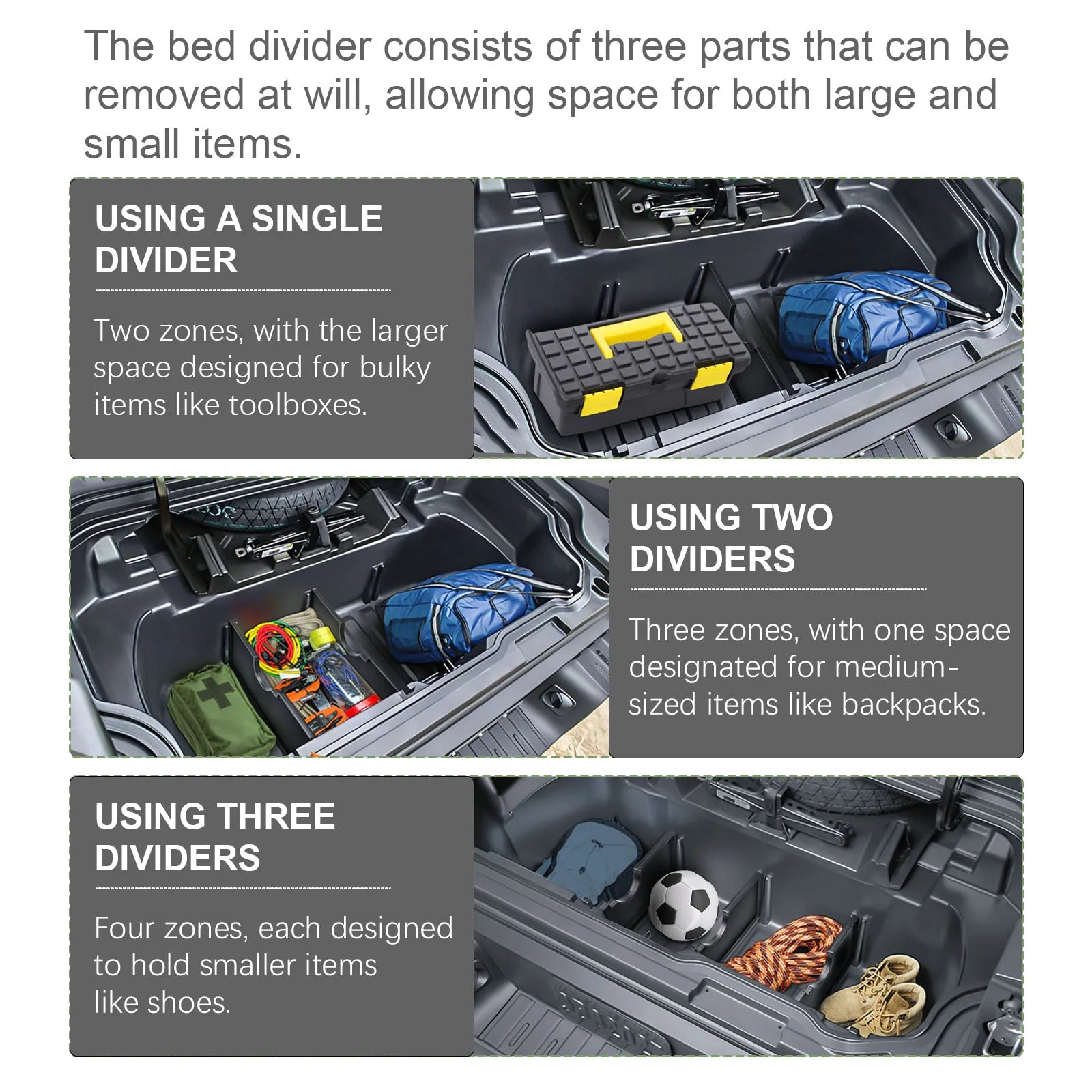 The bed divider consists of three parts that can be removed at will, allowing space for both large and small items.

USING A SINGLE DIVIDER

Two zones, with the larger space designed for bulky items like toolboxes.

USING TWO DIVIDERS

Three zones, with one space designated for medium-sized items like backpacks.

USING THREE DIVIDERS

Four zones, each designed to hold smaller items like shoes.