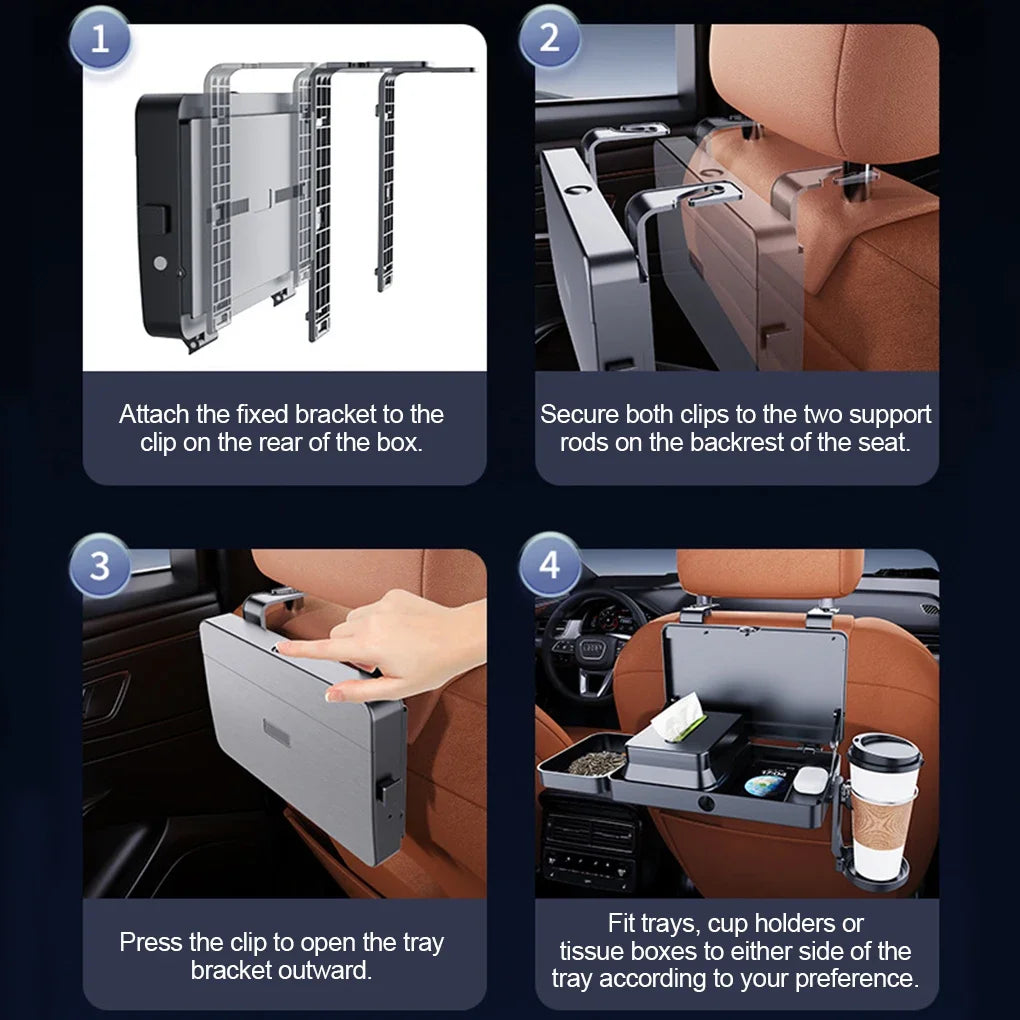 1

Attach the fixed bracket to the clip on the rear of the box.

2

Secure both clips to the two support rods on the backrest of the seat.

3

Press the clip to open the tray bracket outward.

4

Fit trays, cup holders or tissue boxes to either side of the tray according to your preference.