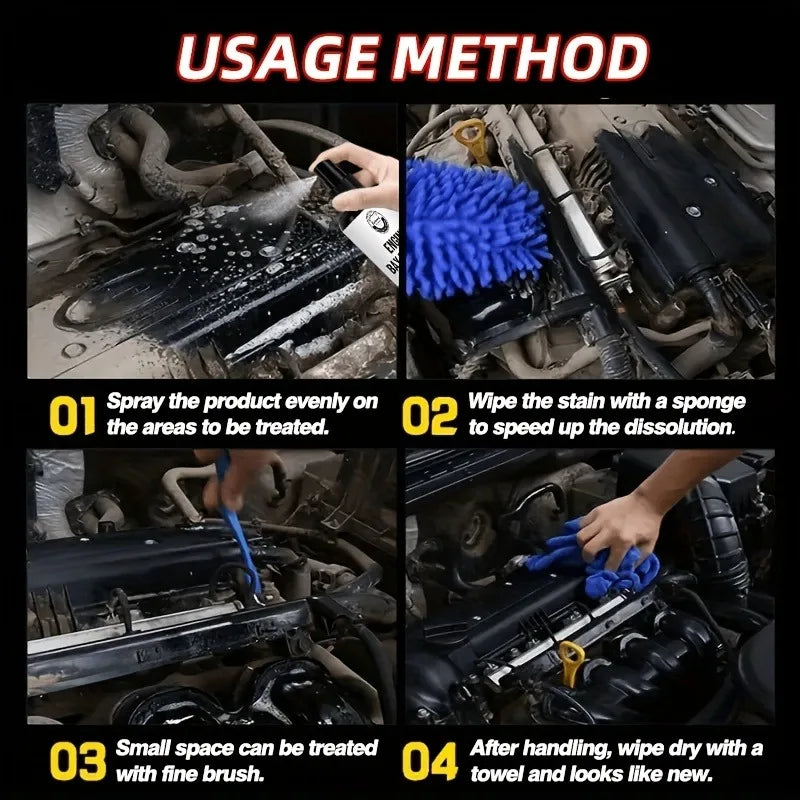 USAGE METHOD

01 Spray the product evenly on the areas to be treated.

02 Wipe the stain with a sponge to speed up the dissolution.

03 Small space can be treated with fine brush.

04 After handling, wipe dry with a towel and looks like new.