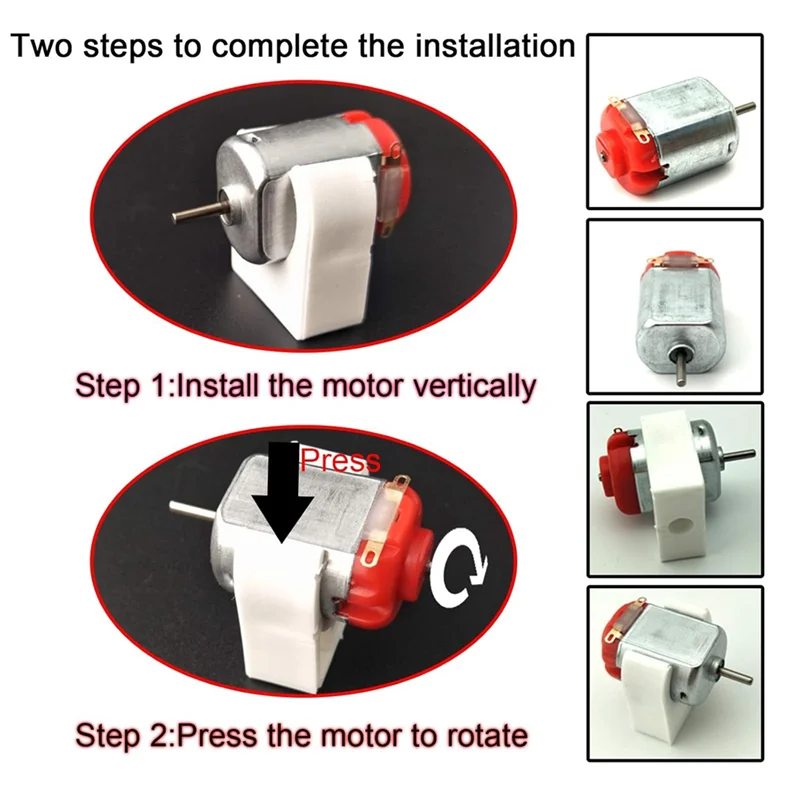 Two steps to complete the installation

Step 1:Install the motor vertically

Press

Step 2:Press the motor to rotate