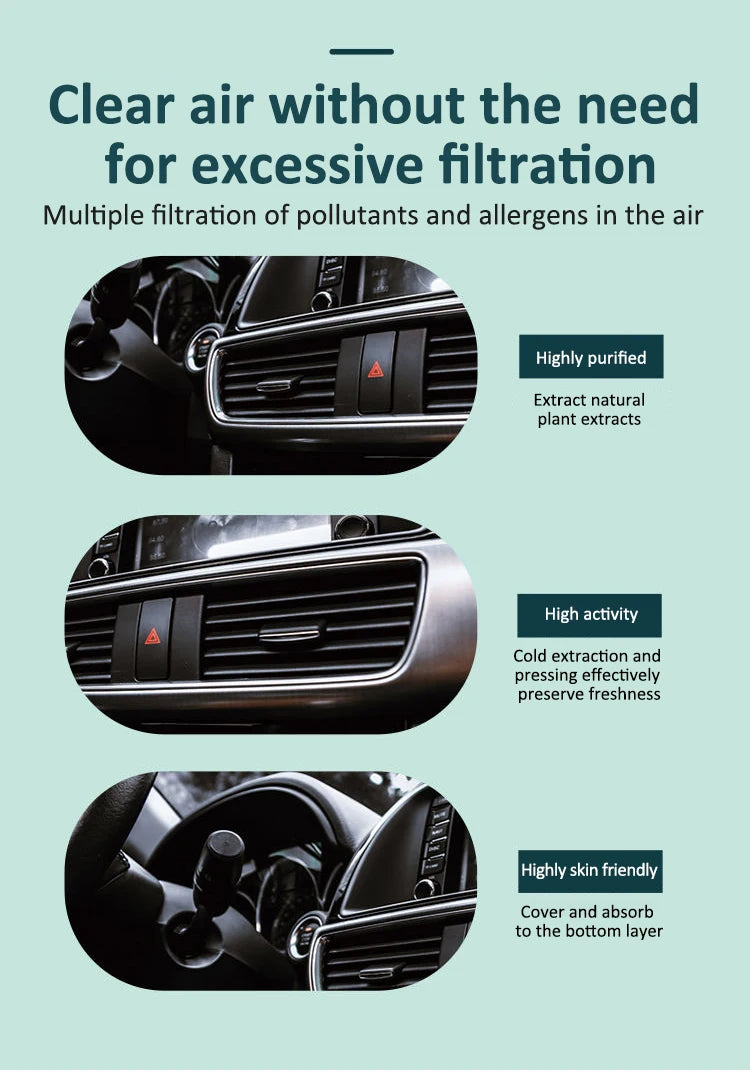 Clear air without the need for excessive filtration

Multiple filtration of pollutants and allergens in the air

Highly purified

Extract natural plant extracts

High activity

Cold extraction and pressing effectively preserve freshness

Highly skin friendly

Cover and absorb to the bottom layer