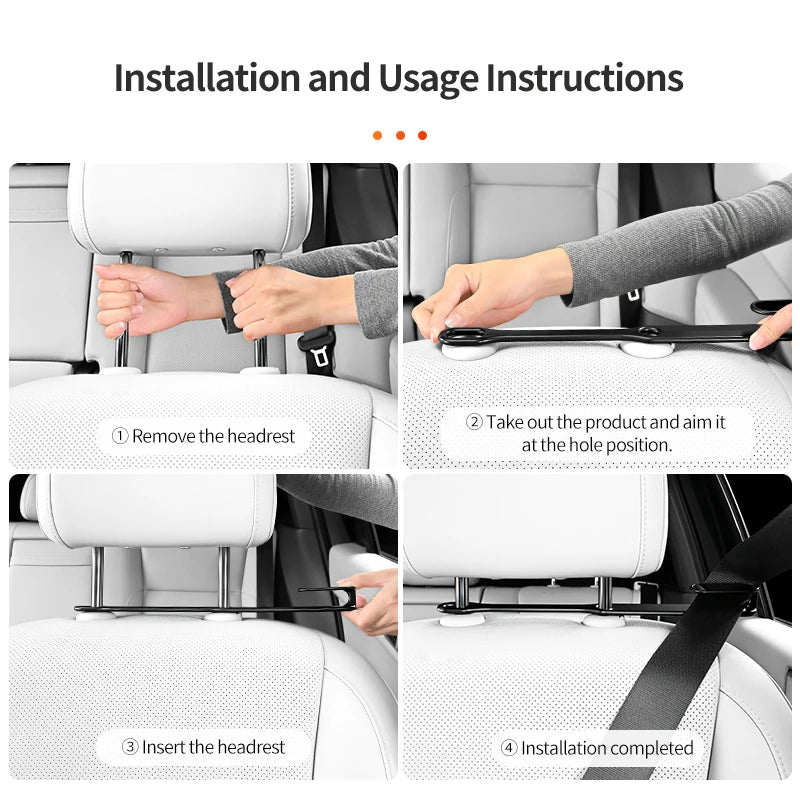 Installation and Usage Instructions

① Remove the headrest

② Take out the product and aim it at the hole position.

③ Insert the headrest

④ Installation completed