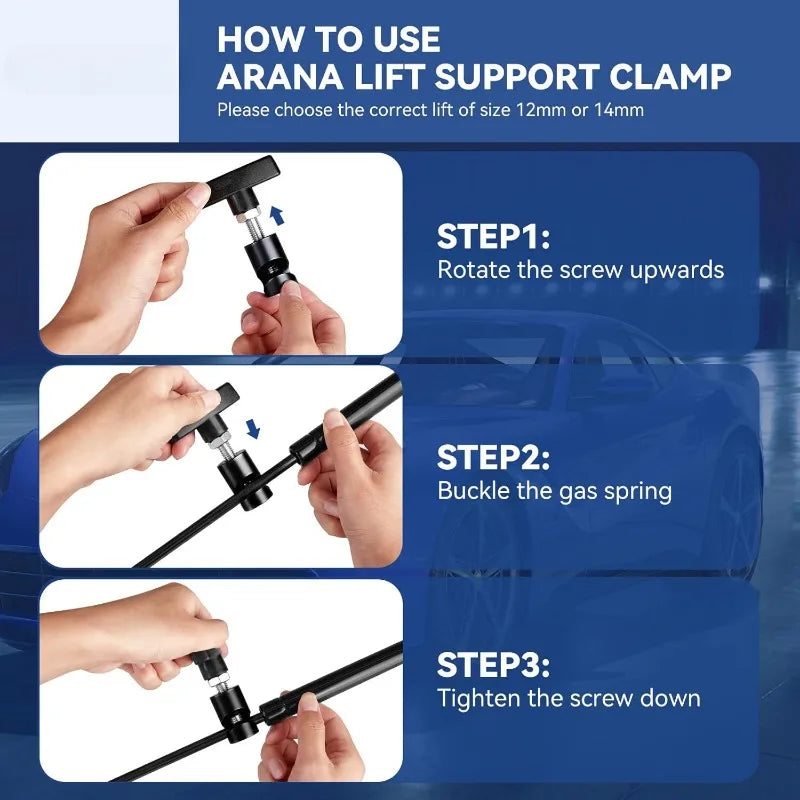 HOW TO USE
ARANA LIFT SUPPORT CLAMP
Please choose the correct lift of size 12mm or 14mm

STEP1:
Rotate the screw upwards

STEP2:
Buckle the gas spring

STEP3:
Tighten the screw down