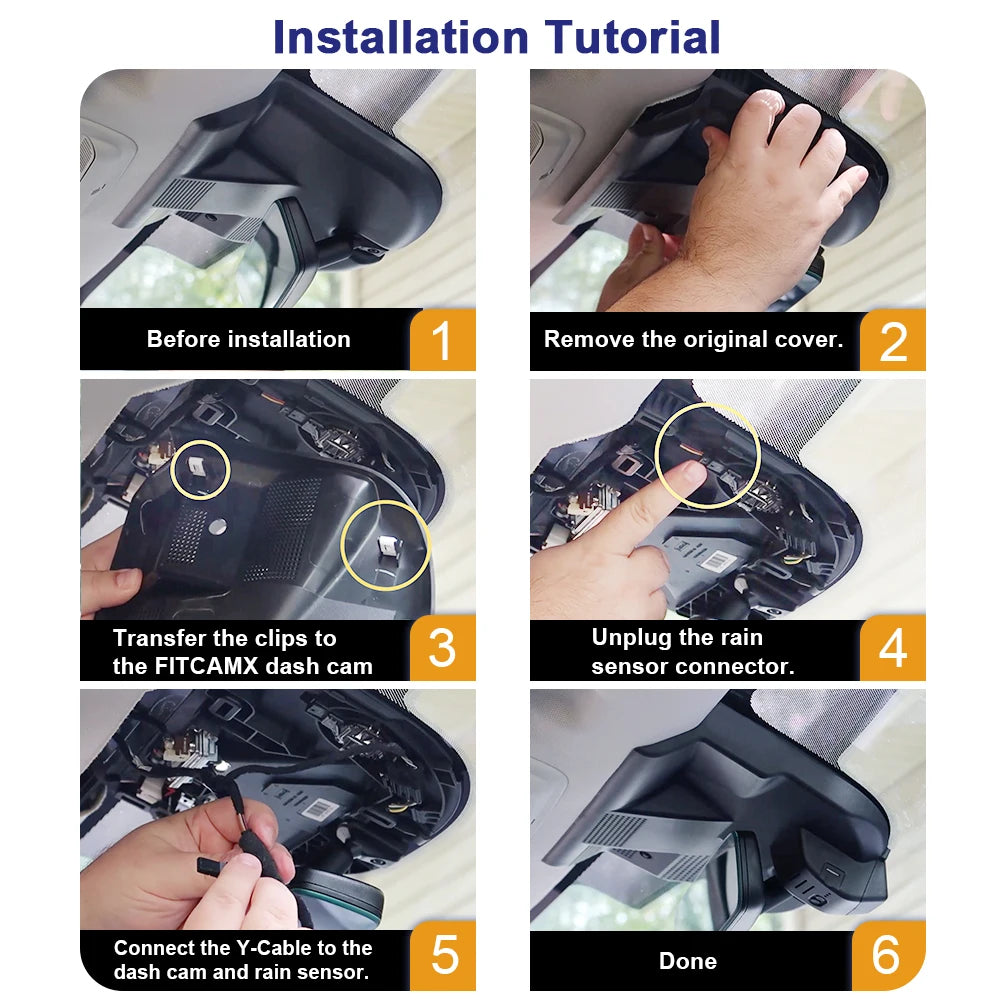 Installation Tutorial

Before installation 1

Remove the original cover. 2

Transfer the clips to the FITCAMX dash cam 3

Unplug the rain sensor connector. 4

Connect the Y-Cable to the dash cam and rain sensor. 5

Done 6