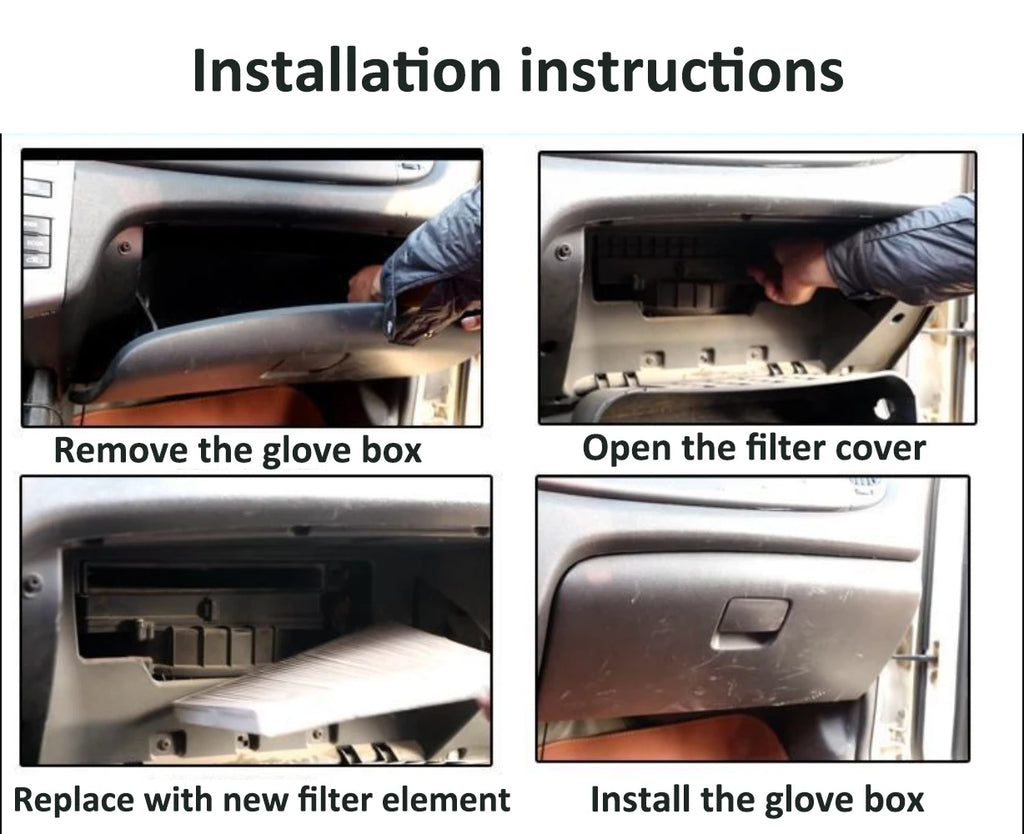 Installation instructions

Remove the glove box

Open the filter cover

Replace with new filter element

Install the glove box